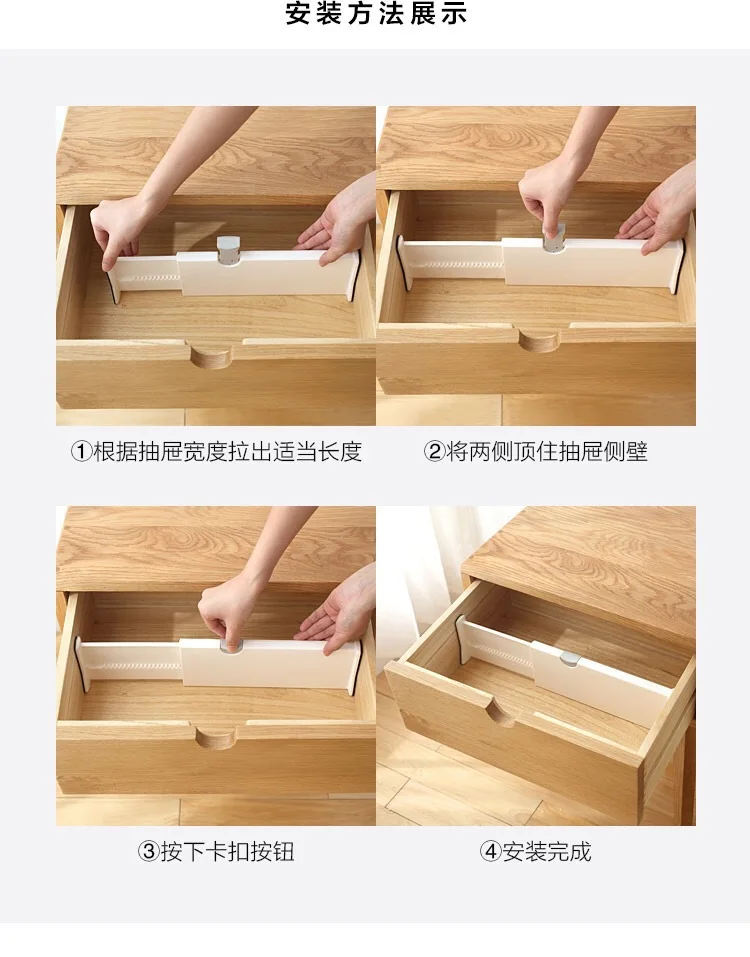 安装方法展示

①根据抽屉宽度拉出适当长度

②将两侧顶住抽屉侧壁

③按下卡扣按钮

④安装完成