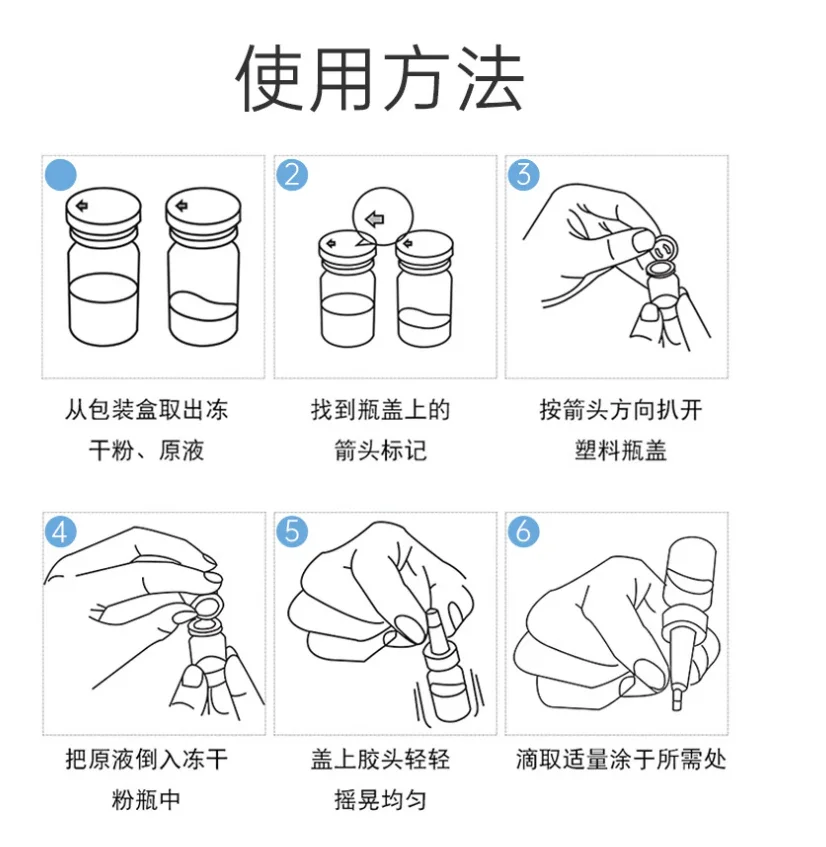 使用方法

从包装盒取出冻干粉、原液

2

找到瓶盖上的箭头标记

3

按箭头方向扒开塑料瓶盖

4

把原液倒入冻干粉瓶中

5

盖上胶头轻轻摇晃均匀

6

滴取适量涂于所需处