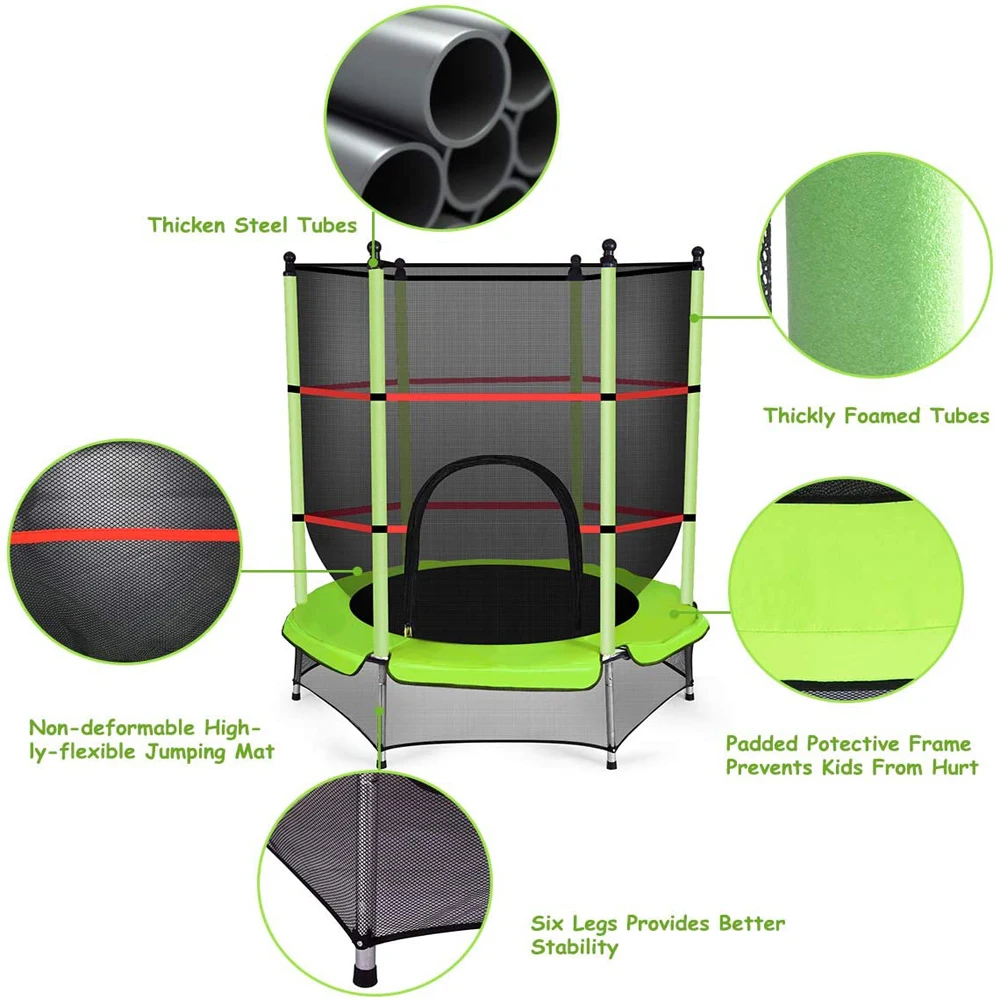 Thicken Steel Tubes

Thickly Foamed Tubes

Non-deformable Highly-flexible Jumping Mat

Padded Potective Frame Prevents Kids From Hurt

Six Legs Provides Better Stability