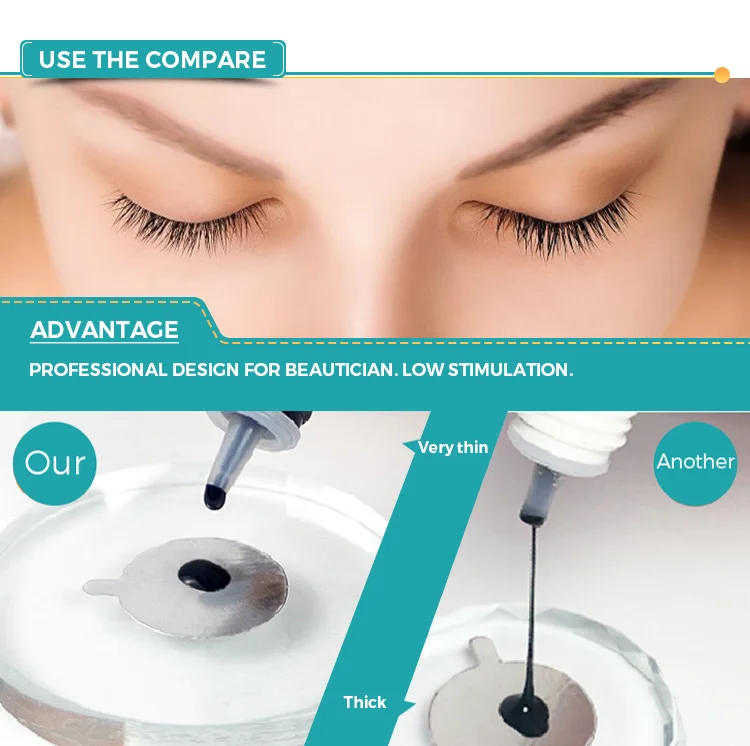 USE THE COMPARE

ADVANTAGE

PROFESSIONAL DESIGN FOR BEAUTICIAN. LOW STIMULATION.

Our

Very thin

Another

Thick