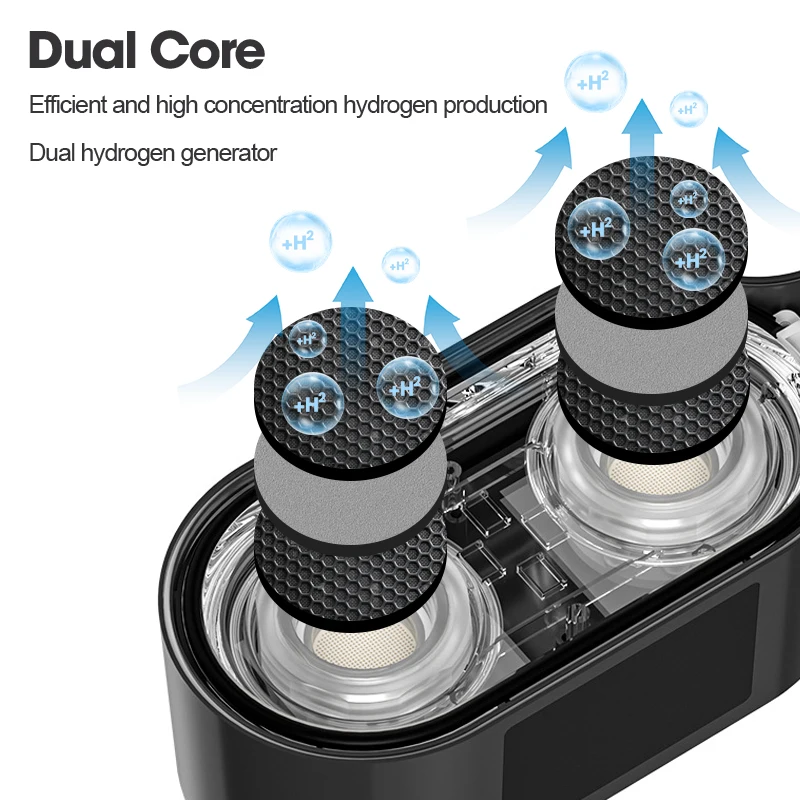 Dual Core

Efficient and high concentration hydrogen production

Dual hydrogen generator

$+H^2$

$+H^2$

$+H^2$

$+H^2$

$+H^2$

$+H^2$

$+H^2$

$+H^2$

$+H^2$

$+H^2$