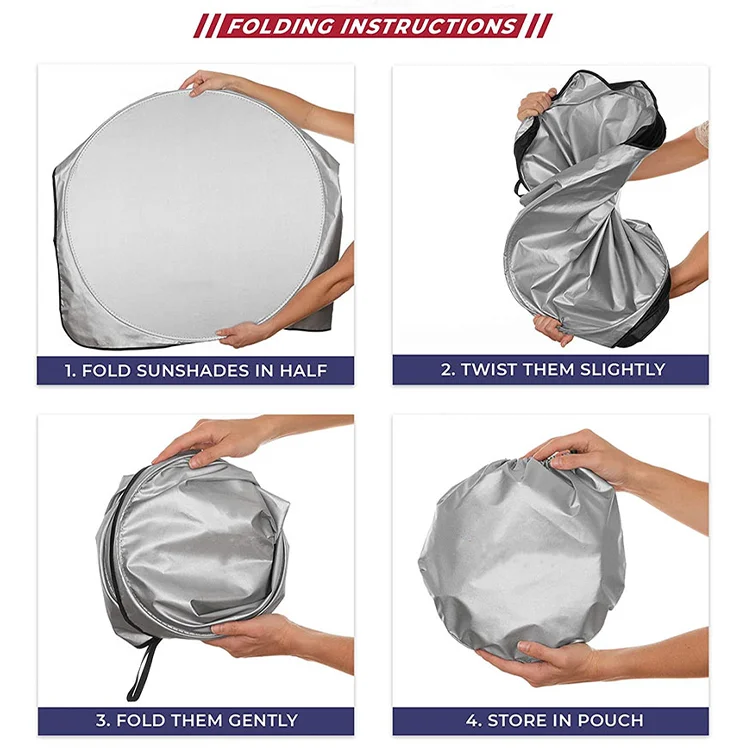 FOLDING INSTRUCTIONS

1. FOLD SUNSHADES IN HALF

2. TWIST THEM SLIGHTLY

3. FOLD THEM GENTLY

4. STORE IN POUCH