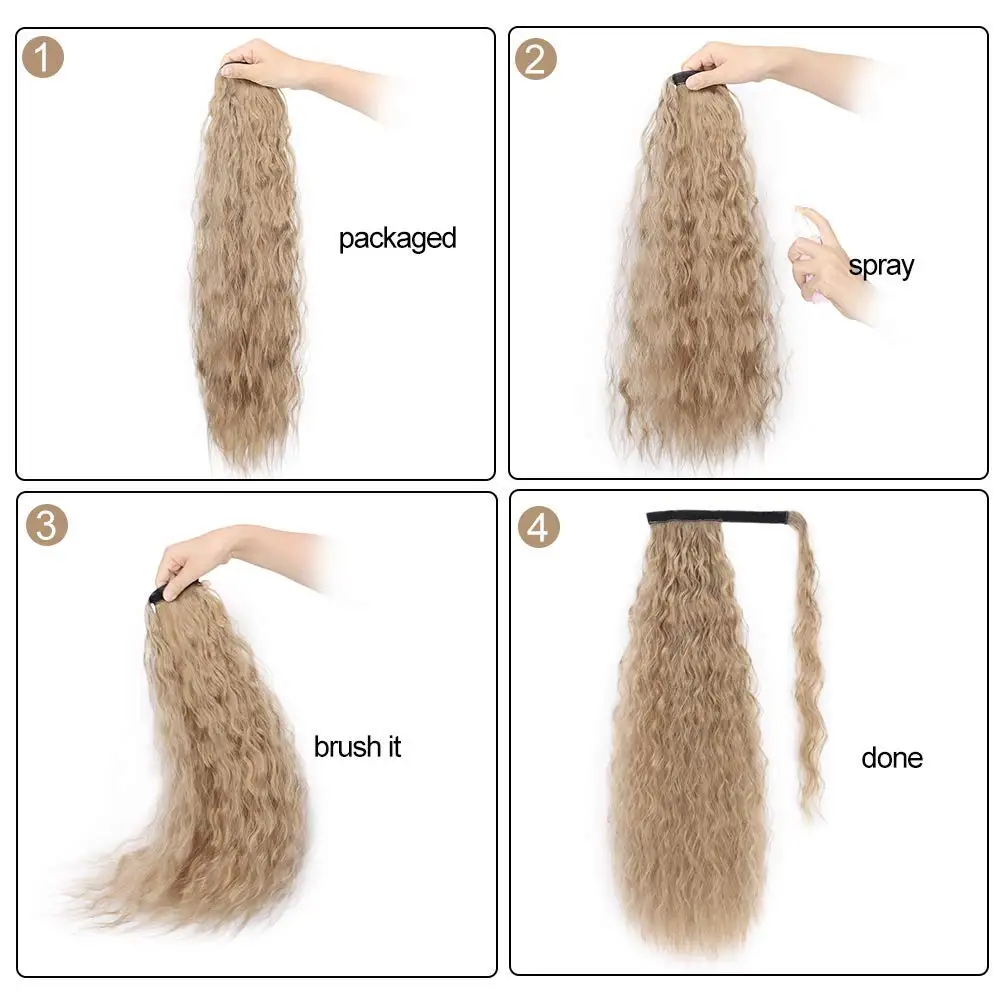 1
packaged

2
spray

3
brush it

4
done