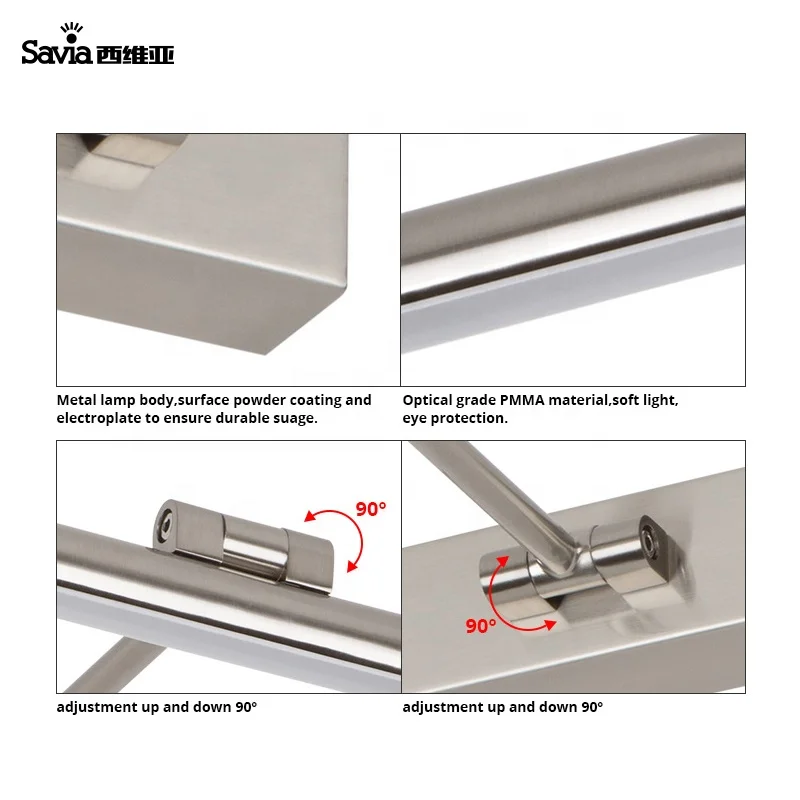 Savia 西维亚

Metal lamp body,surface powder coating and electroplate to ensure durable suage.

Optical grade PMMA material,soft light, eye protection.

90°

90°

adjustment up and down 90°

adjustment up and down 90°