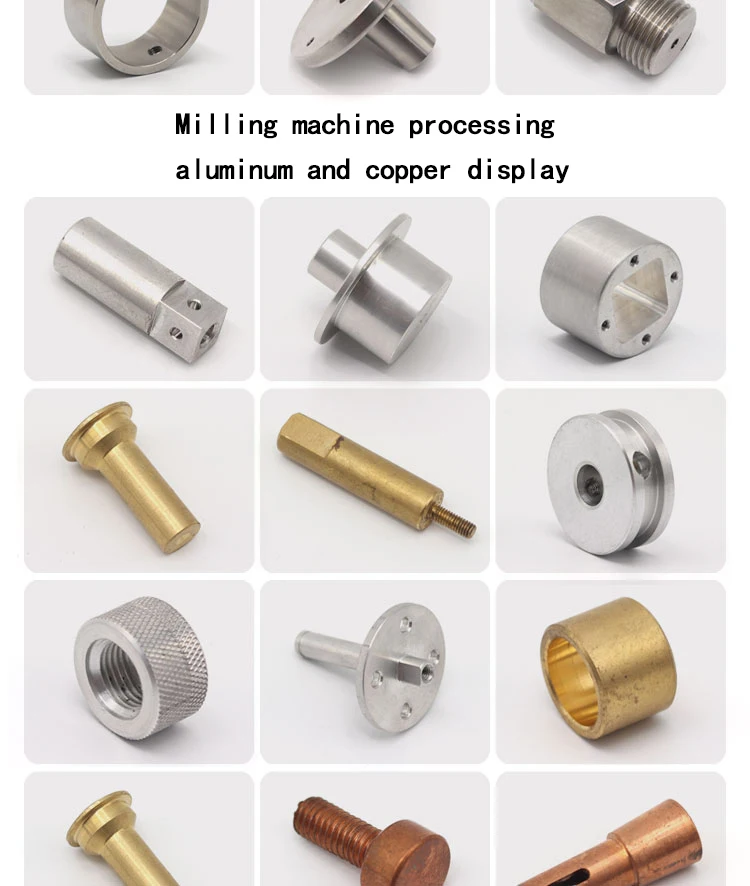 Milling machine processing
aluminum and copper display