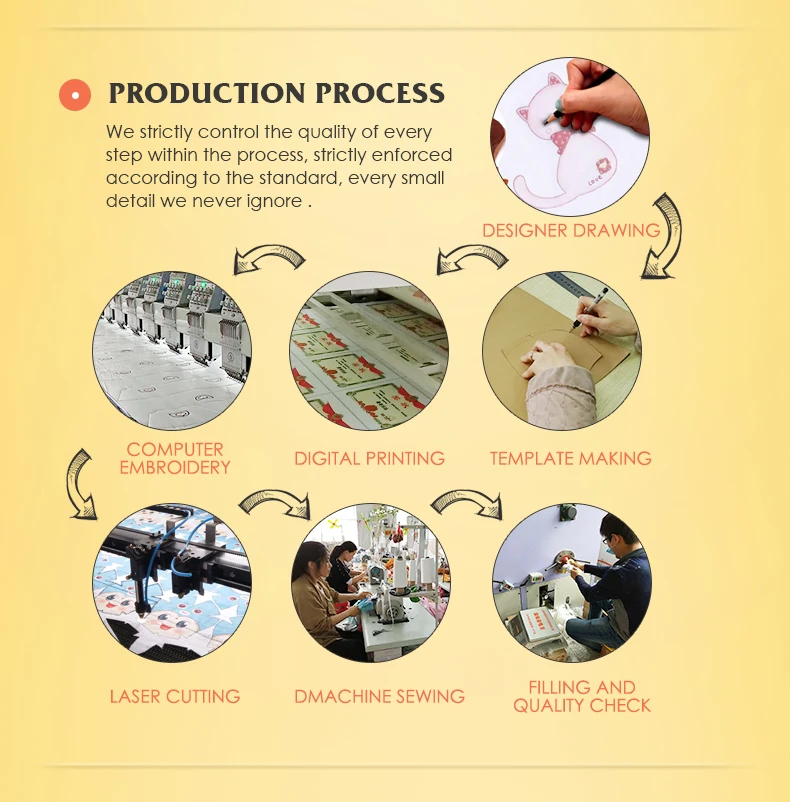 PRODUCTION PROCESS

We strictly control the quality of every step within the process, strictly enforced according to the standard, every small detail we never ignore .

love

DESIGNER DRAWING

COMPUTER EMBROIDERY

DIGITAL PRINTING

TEMPLATE MAKING

LASER CUTTING

DMACHINE SEWING

FILLING AND QUALITY CHECK