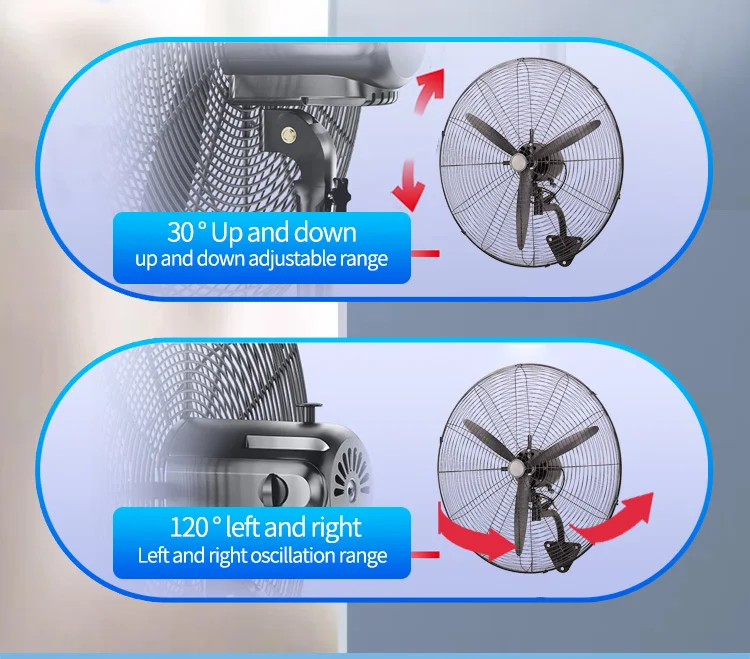 30 ° Up and down
up and down adjustable range

120 ° left and right
Left and right oscillation range