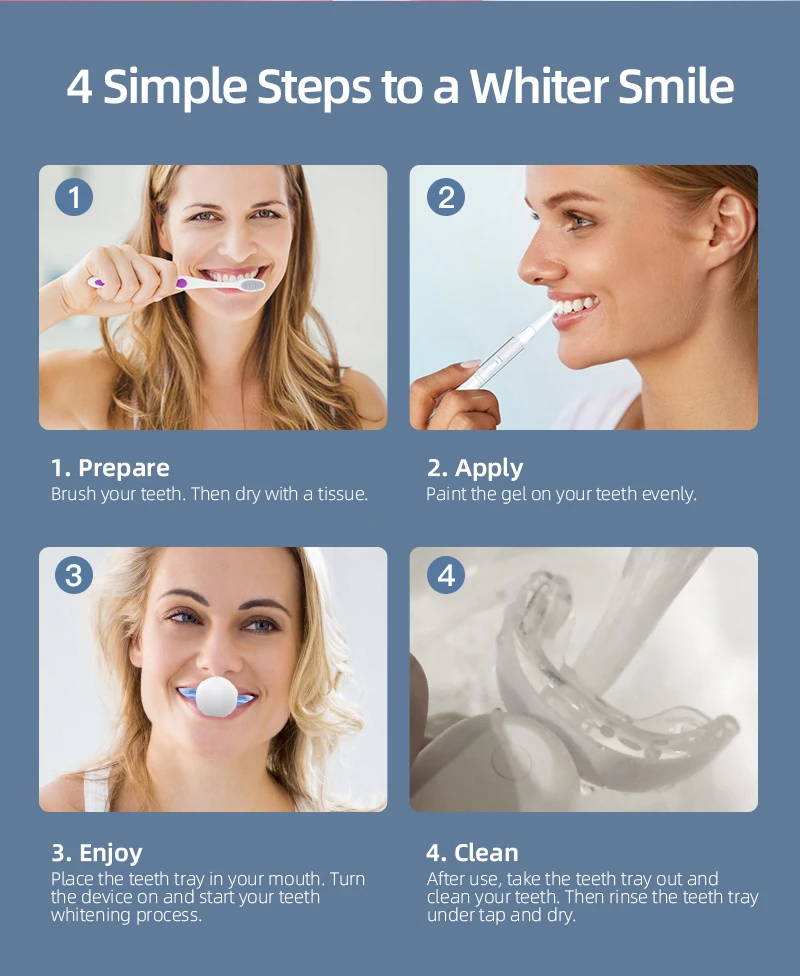 4 Simple Steps to a Whiter Smile

1

2

1. Prepare
Brush your teeth. Then dry with a tissue.

2. Apply
Paint the gel on your teeth evenly.

3

4

3. Enjoy
Place the teeth tray in your mouth. Turn the device on and start your teeth whitening process.

4. Clean
After use, take the teeth tray out and clean your teeth. Then rinse the teeth tray under tap and dry.