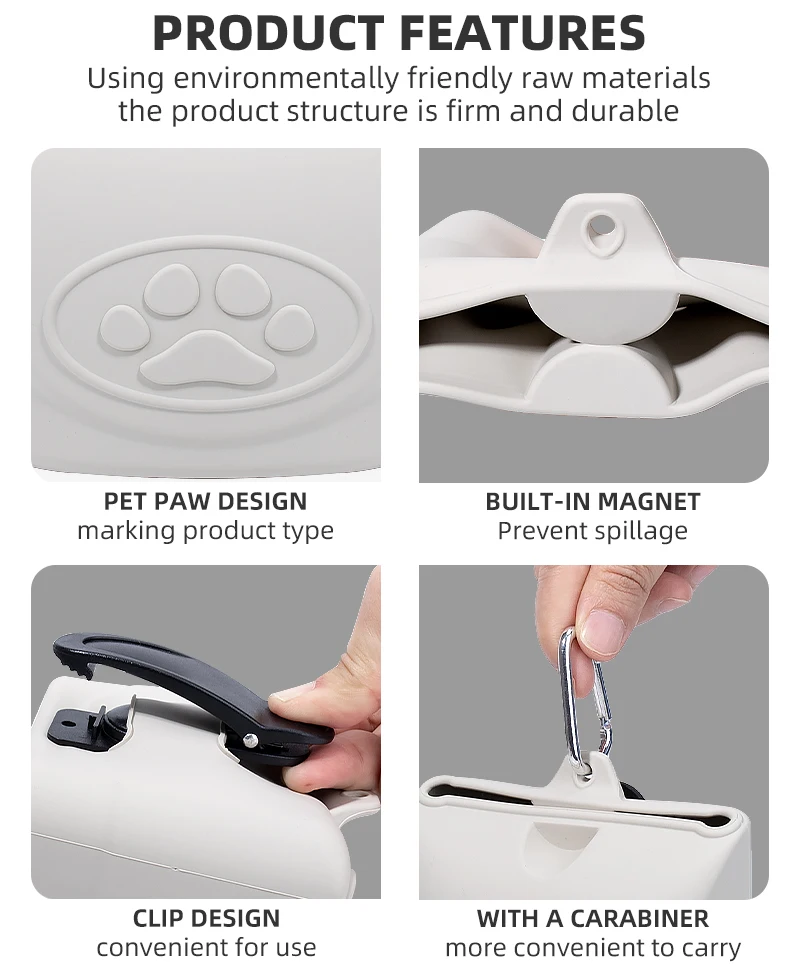 PRODUCT FEATURES
Using environmentally friendly raw materials the product structure is firm and durable

PET PAW DESIGN
marking product type

BUILT-IN MAGNET
Prevent spillage

CLIP DESIGN
convenient for use

WITH A CARABINER
more convenient to carry