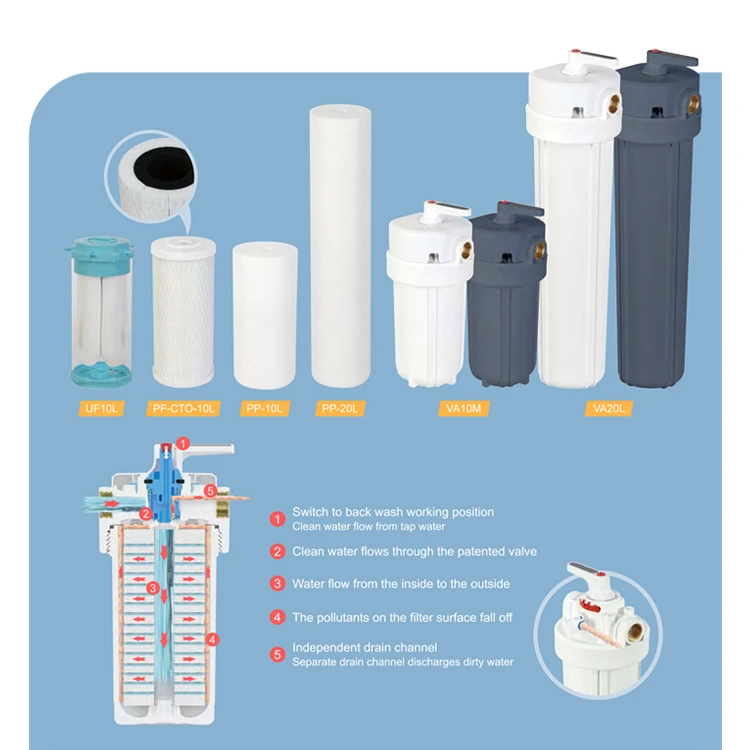 UF10L
PF-CTO-10L
PP-10L
PP-20L
VA10M
VA20L

1
5
2
3
4

1 Switch to back wash working position
Clean water flow from tap water

2 Clean water flows through the patented valve

3 Water flow from the inside to the outside

4 The pollutants on the filter surface fall off

5 Independent drain channel
Separate drain channel discharges dirty water