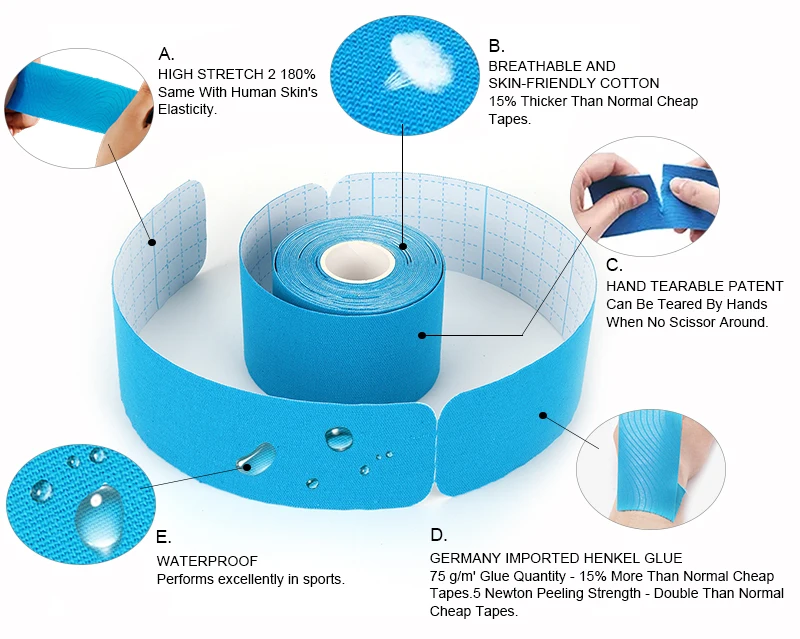 A.
HIGH STRETCH 2 180%
Same With Human Skin's Elasticity.

B.
BREATHABLE AND SKIN-FRIENDLY COTTON
15% Thicker Than Normal Cheap Tapes.

C.
HAND TEARABLE PATENT
Can Be Teared By Hands When No Scissor Around.

E.
WATERPROOF
Performs excellently in sports.

D.
GERMANY IMPORTED HENKEL GLUE
75 g/m' Glue Quantity - 15% More Than Normal Cheap Tapes.5 Newton Peeling Strength - Double Than Normal Cheap Tapes.