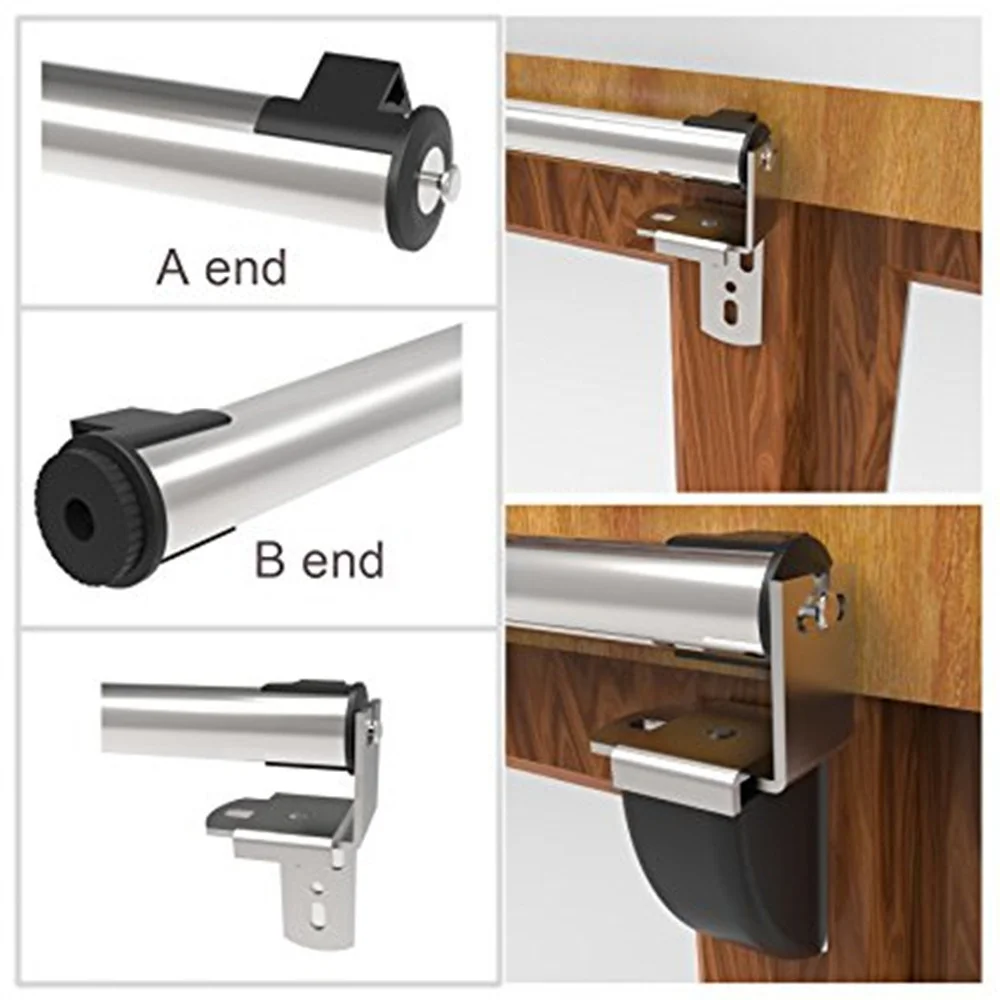 A end

B end