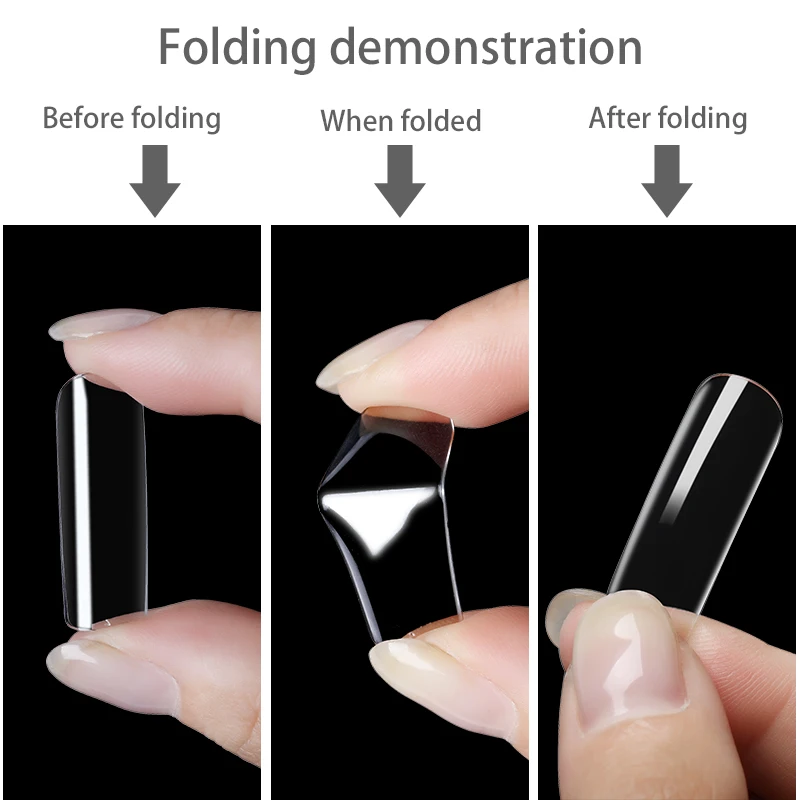 Folding demonstration

Before folding

When folded

After folding