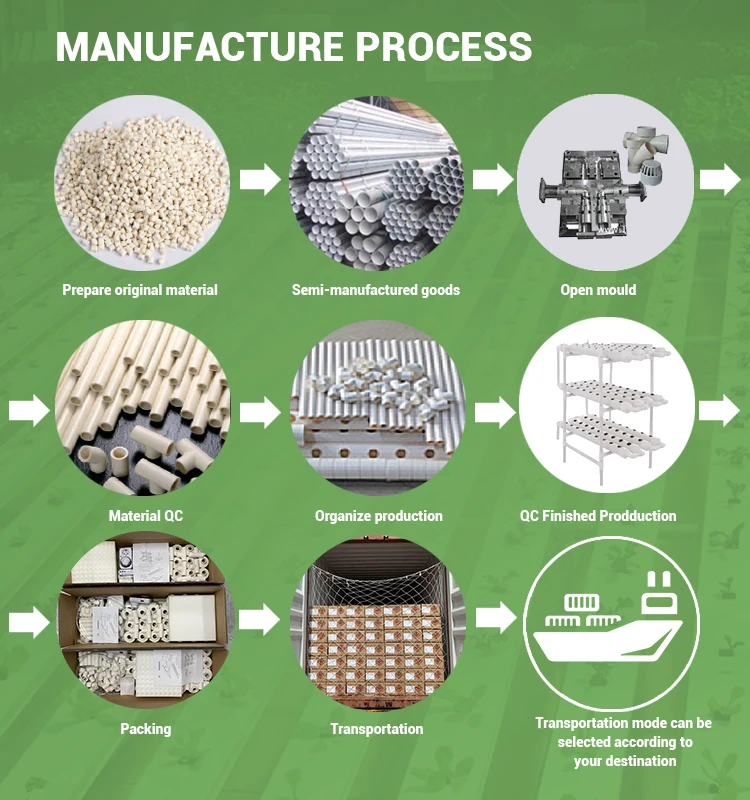 MANUFACTURE PROCESS

Prepare original material

Semi-manufactured goods

Open mould

Material QC

Organize production

QC Finished Prodduction

Packing

Transportation

Transportation mode can be selected according to your destination