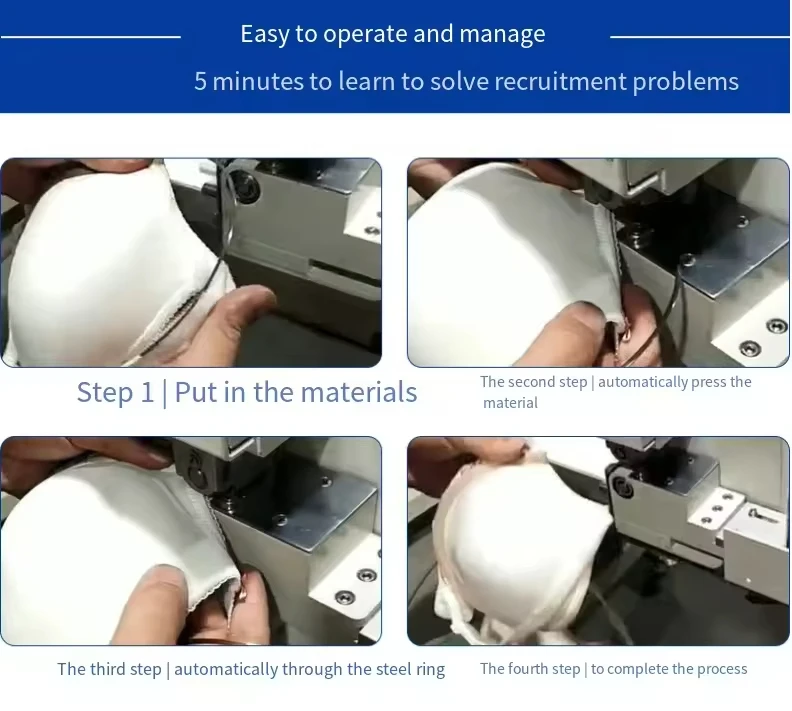 Easy to operate and manage

5 minutes to learn to solve recruitment problems

Step 1 | Put in the materials

The second step | automatically press the material

The third step | automatically through the steel ring

The fourth step | to complete the process