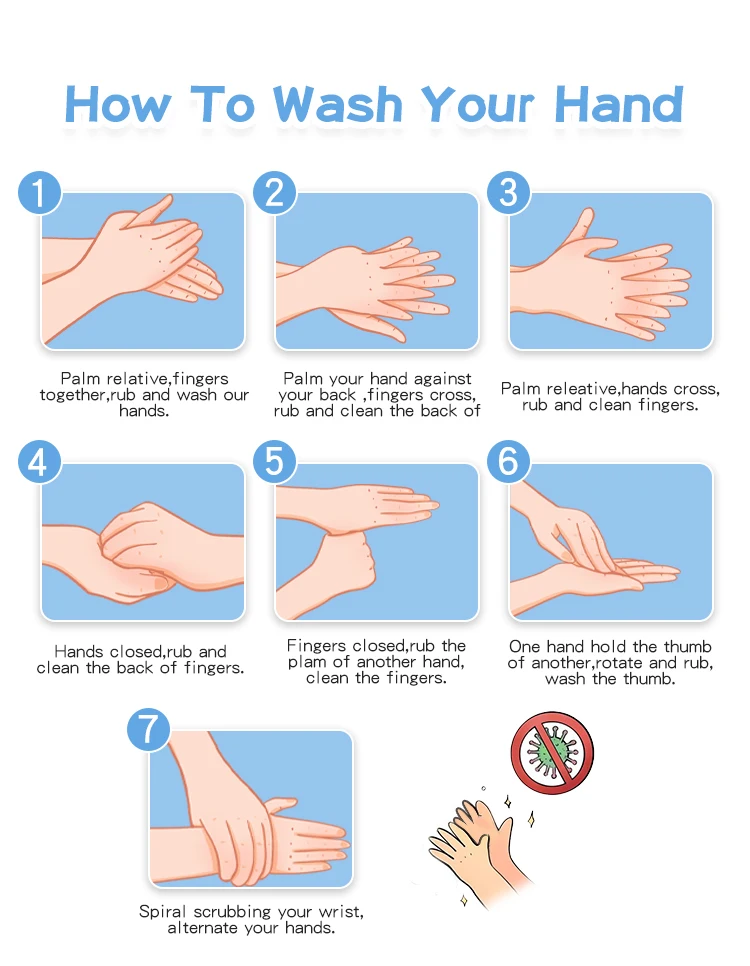 How To Wash Your Hand

1

Palm relative,fingers together,rub and wash our hands.

2

Palm your hand against your back ,fingers cross, rub and clean the back of

3

Palm releative,hands cross, rub and clean fingers.

4

Hands closed,rub and clean the back of fingers.

5

Fingers closed,rub the plam of another hand, clean the fingers.

6

One hand hold the thumb of another,rotate and rub, wash the thumb.

7

Spiral scrubbing your wrist, alternate your hands.