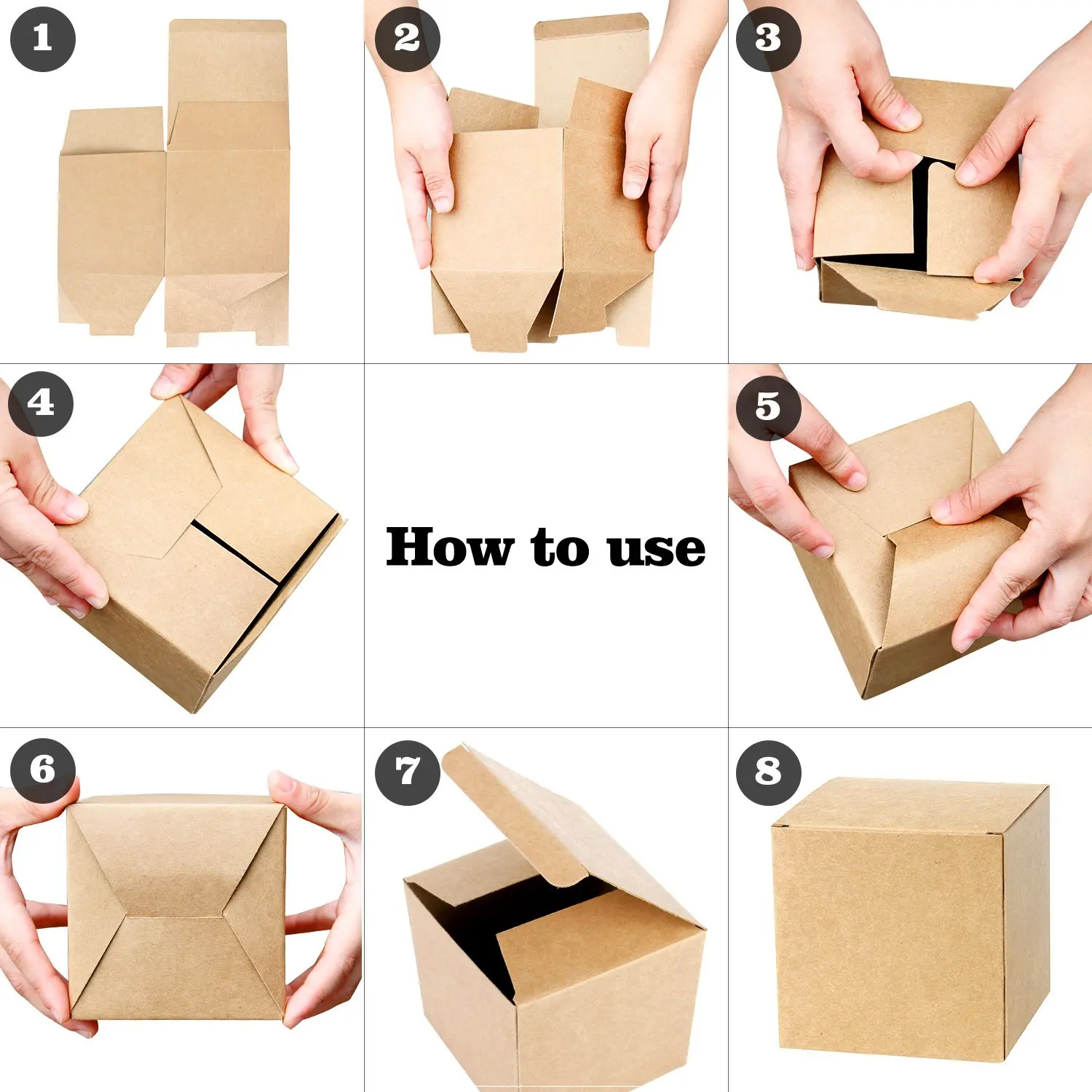 1

2

3

4

How to use

5

6

7

8