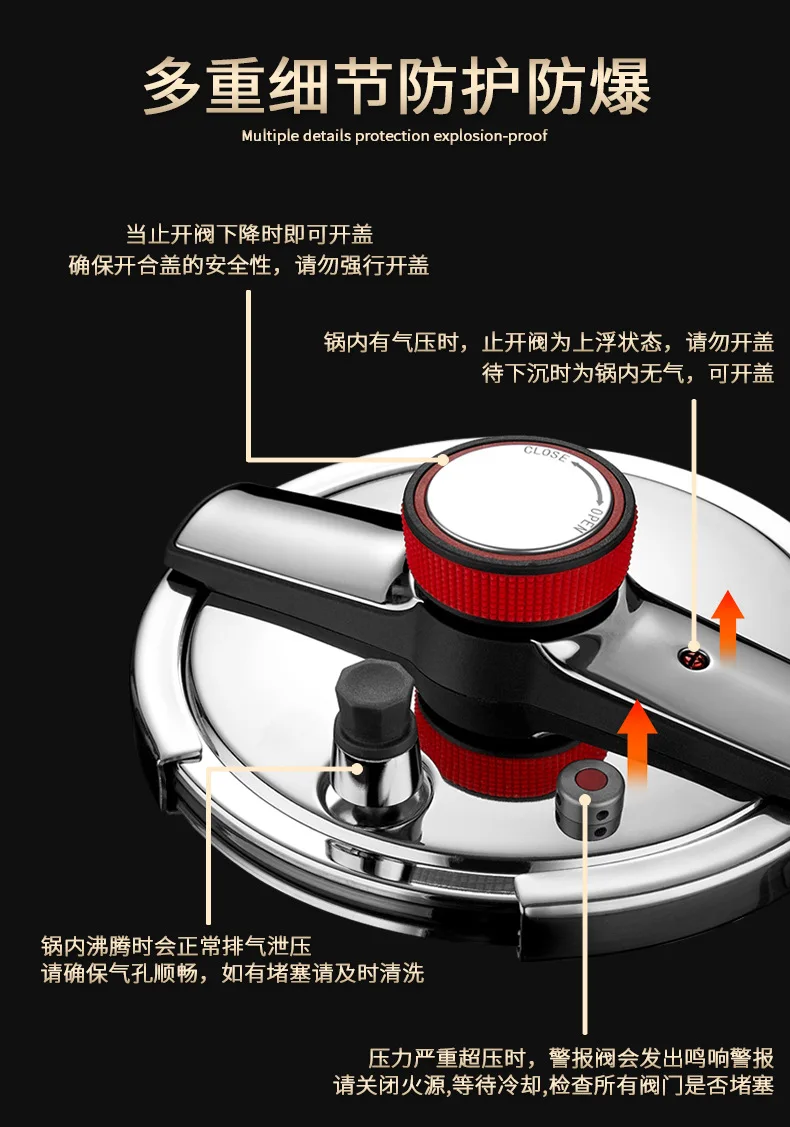 多重细节防护防爆
Multiple details protection explosion-proof

当止开阀下降时即可开盖
确保开合盖的安全性，请勿强行开盖

锅内有气压时，止开阀为上浮状态，请勿开盖
待下沉时为锅内无气，可开盖

CLOSE
OPEN

锅内沸腾时会正常排气泄压
请确保气孔顺畅，如有堵塞请及时清洗

压力严重超压时，警报阀会发出鸣响警报
请关闭火源,等待冷却,检查所有阀门是否堵塞