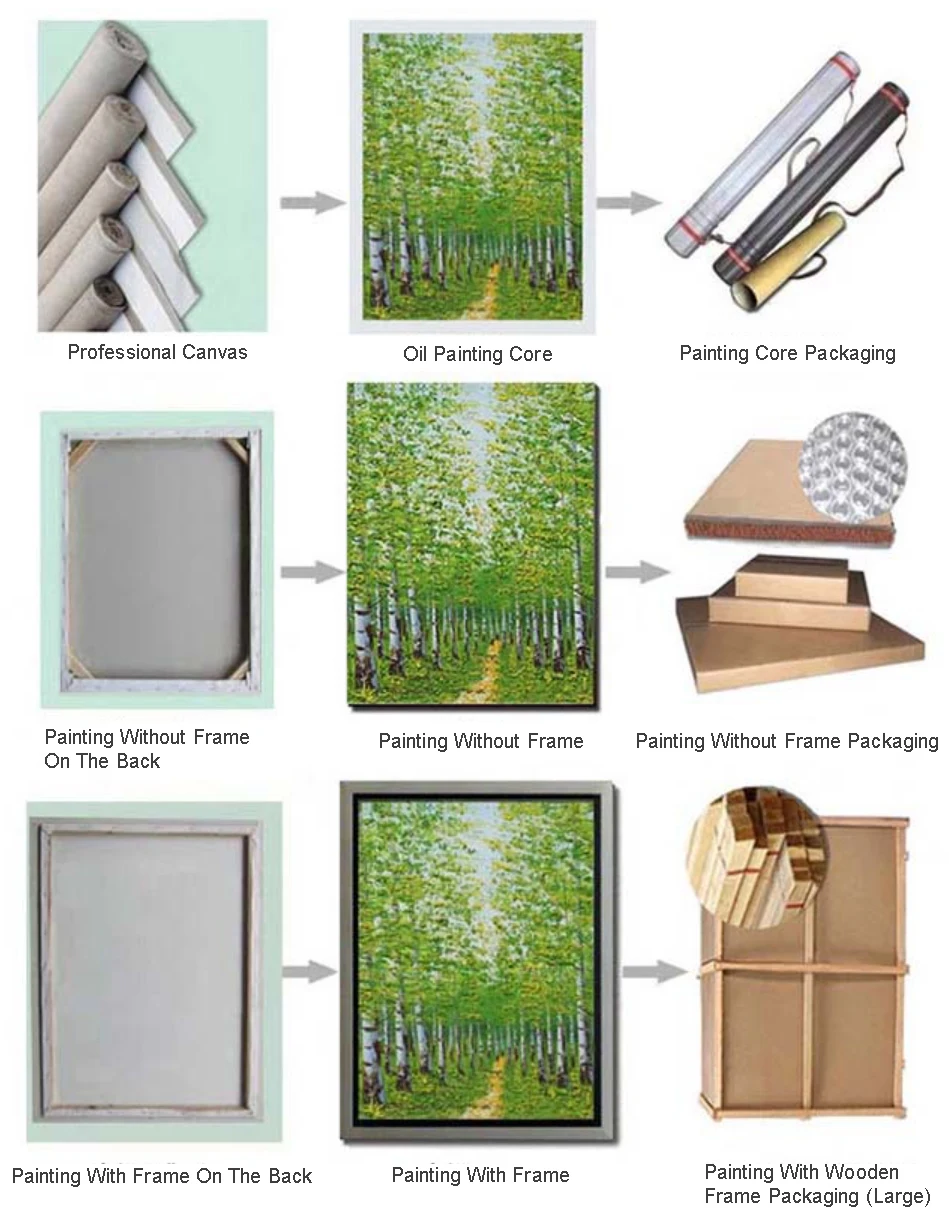 Professional Canvas

Oil Painting Core

Painting Core Packaging

Painting Without Frame On The Back

Painting Without Frame

Painting Without Frame Packaging

Painting With Frame On The Back

Painting With Frame

Painting With Wooden Frame Packaging (Large)