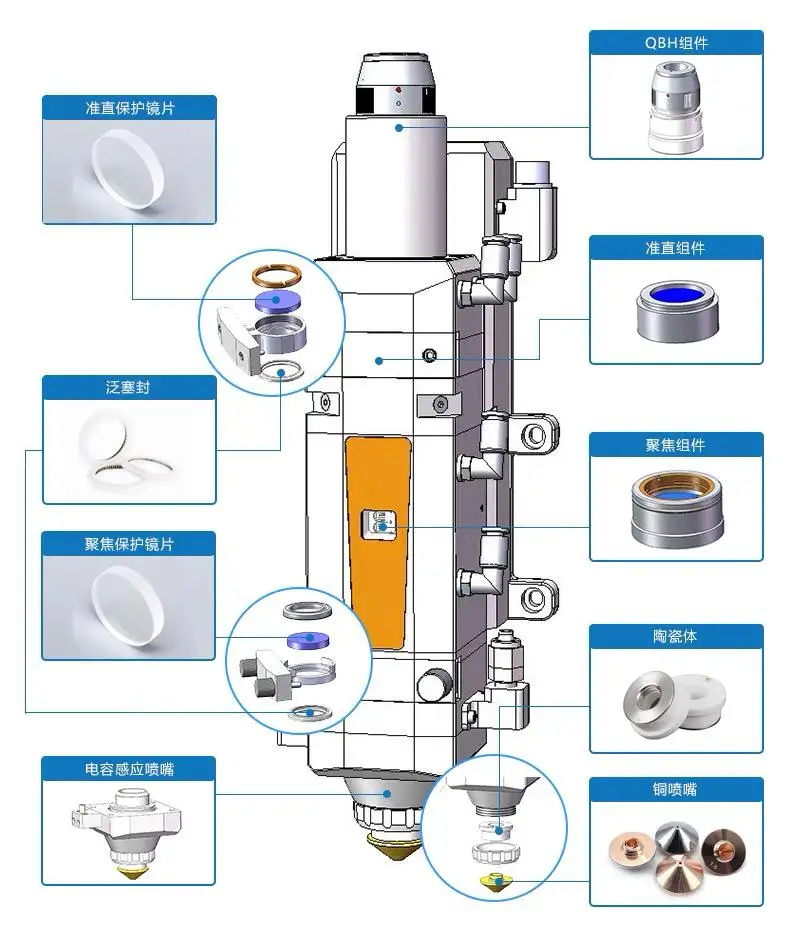 准直保护镜片

泛塞封

聚焦保护镜片

电容感应喷嘴

QBH组件

准直组件

聚焦组件

陶瓷体

铜喷嘴