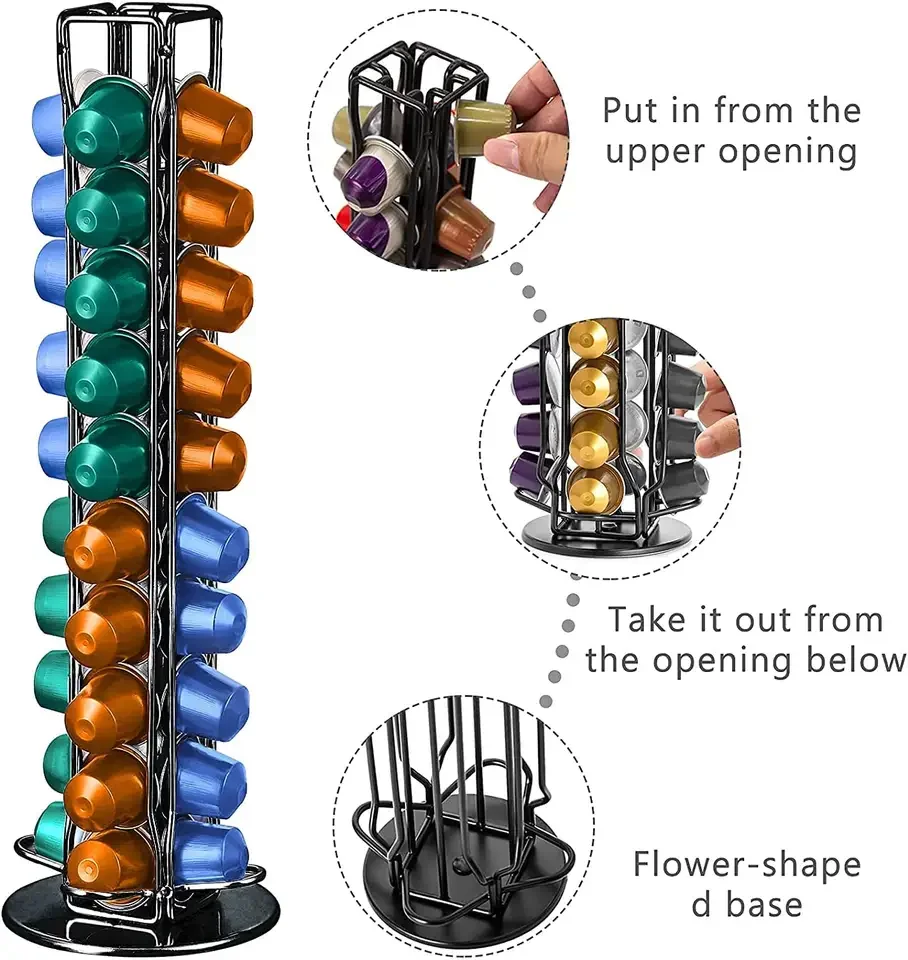 Put in from the upper opening

Take it out from the opening below

Flower-shape d base