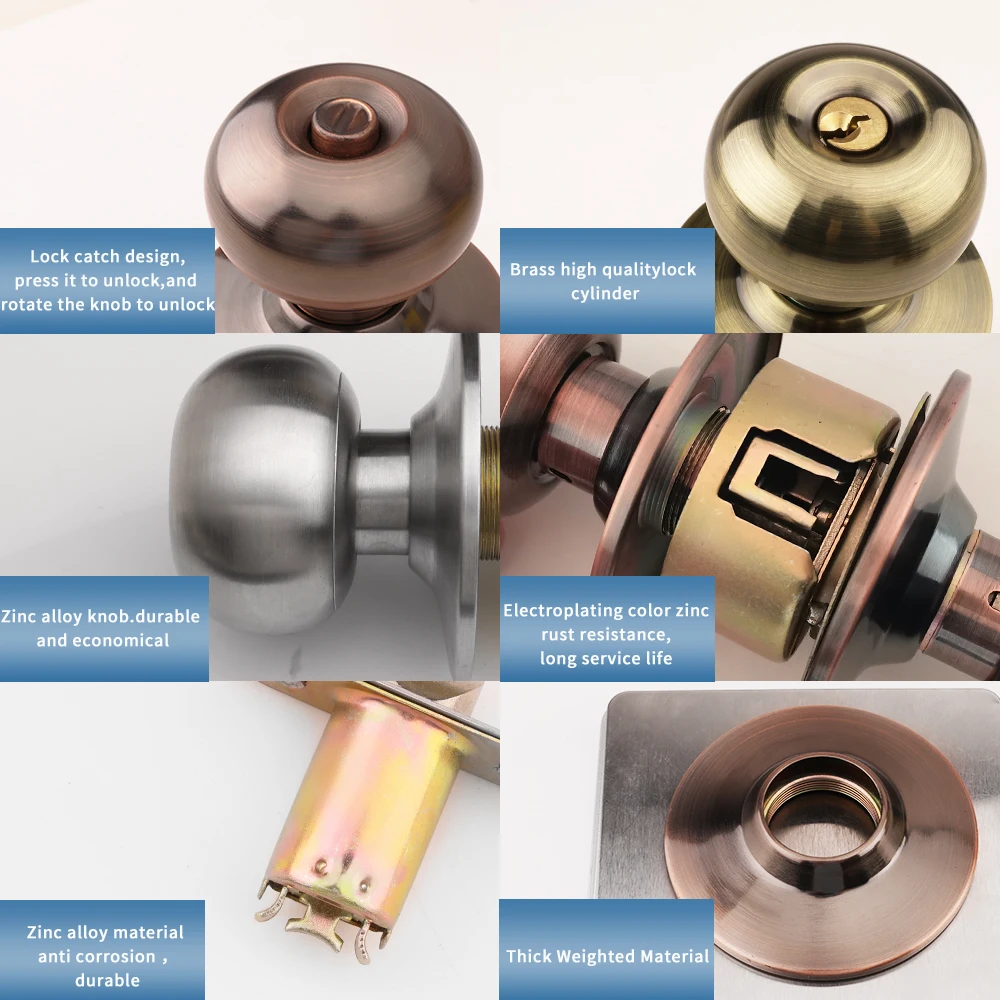 Lock catch design, press it to unlock,and rotate the knob to unlock

Brass high qualitylock cylinder

Zinc alloy knob.durable and economical

Electroplating color zinc rust resistance, long service life

Zinc alloy material anti corrosion , durable

Thick Weighted Material