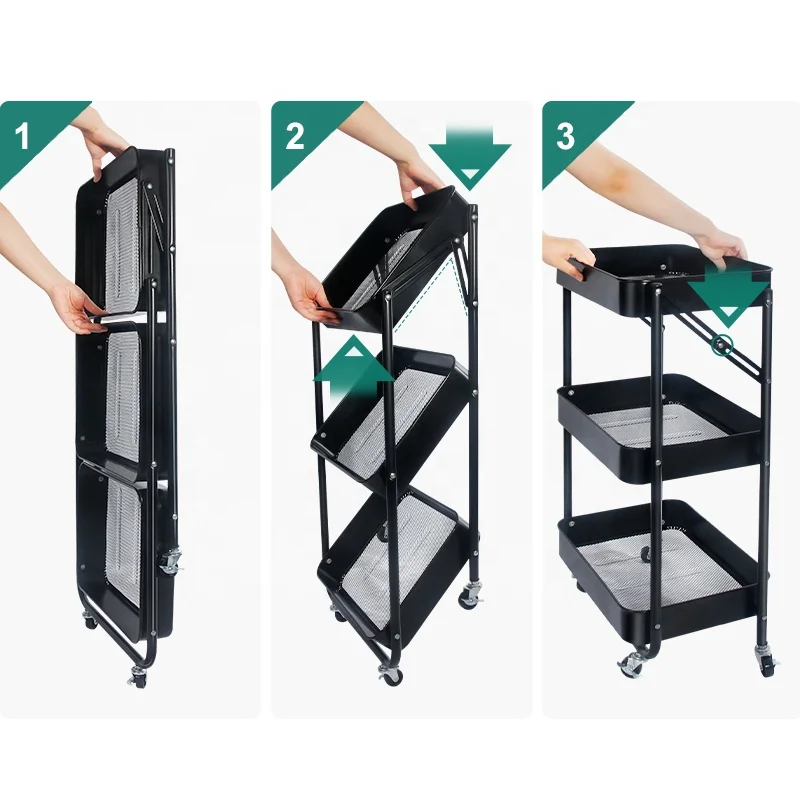 1

2

3