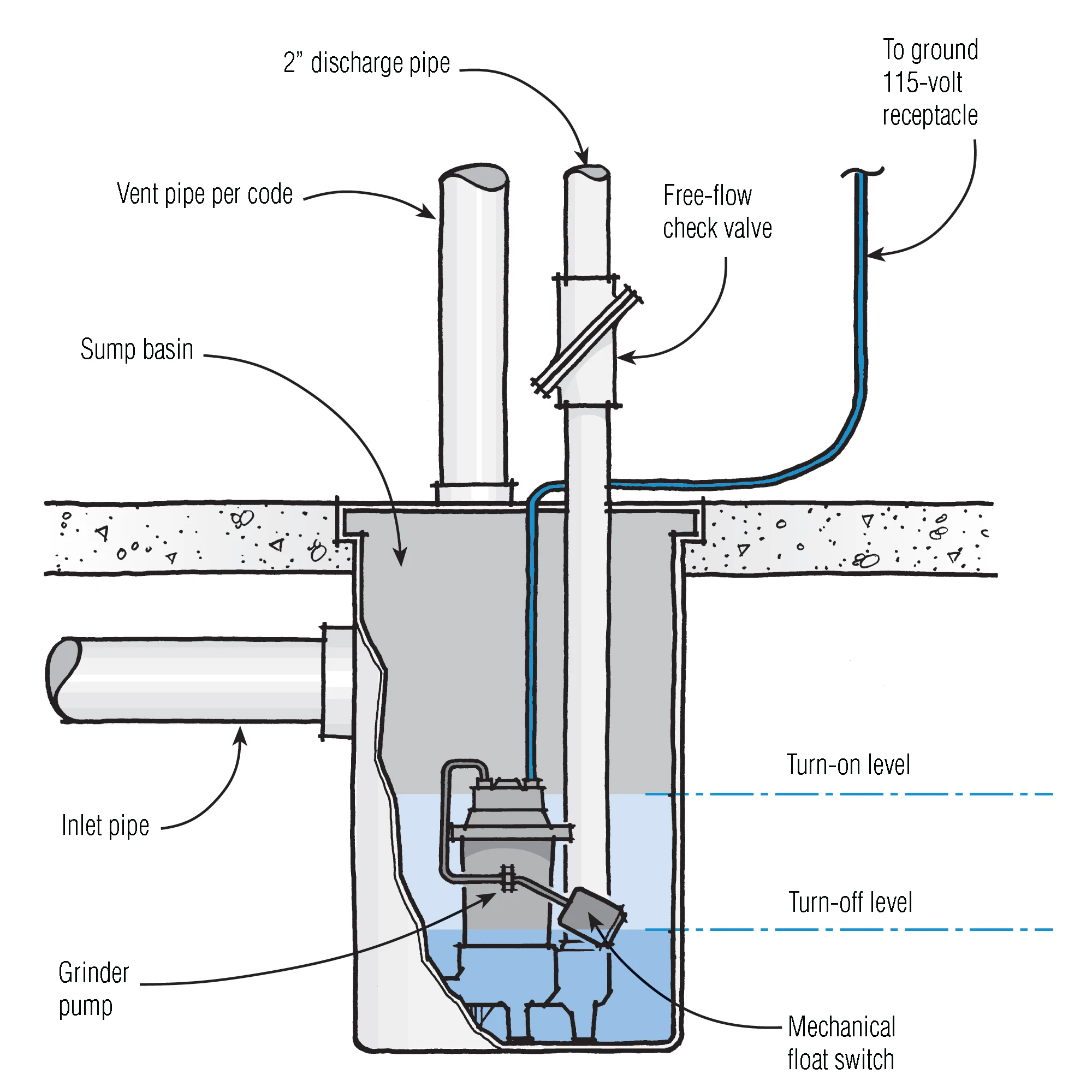 2" discharge pipe

To ground 115-volt receptacle

Vent pipe per code

Free-flow check valve

Sump basin

Inlet pipe

Turn-on level

Turn-off level

Grinder pump

Mechanical float switch