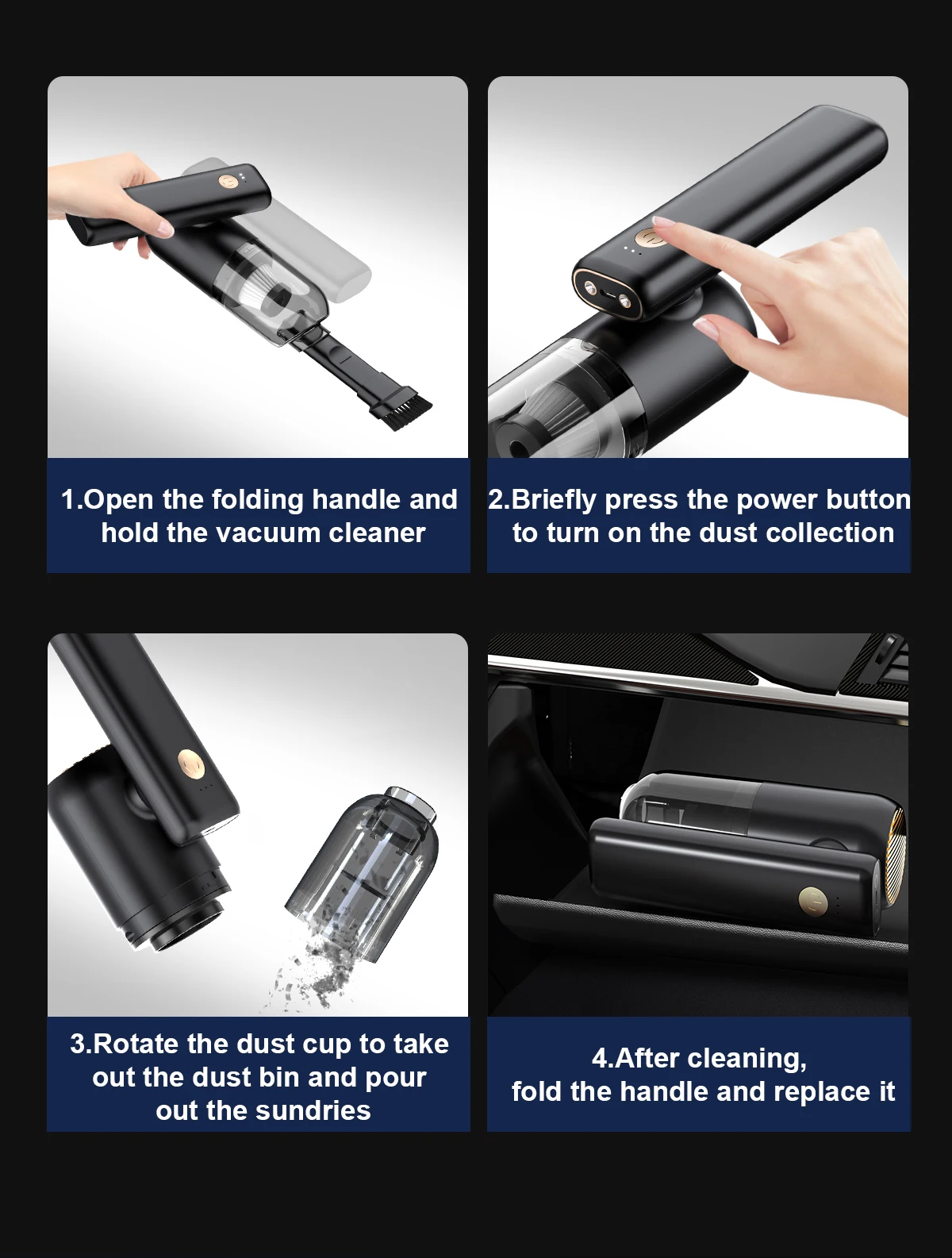 1.Open the folding handle and hold the vacuum cleaner

2.Briefly press the power button to turn on the dust collection

3.Rotate the dust cup to take out the dust bin and pour out the sundries

4.After cleaning, fold the handle and replace it