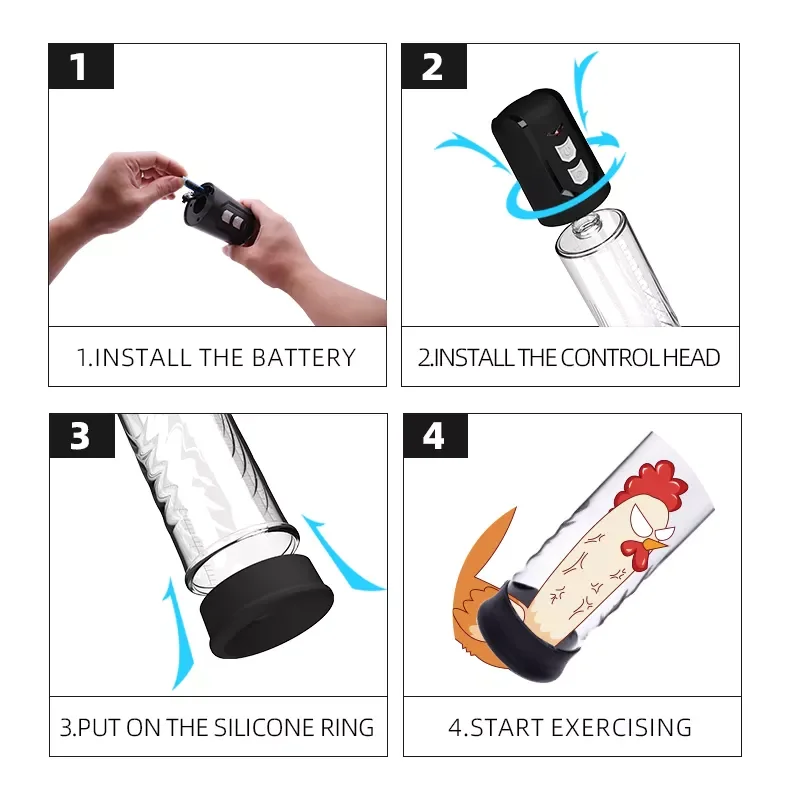 1

1.INSTALL THE BATTERY

2

2.INSTALL THE CONTROL HEAD

3

3.PUT ON THE SILICONE RING

4

4.START EXERCISING