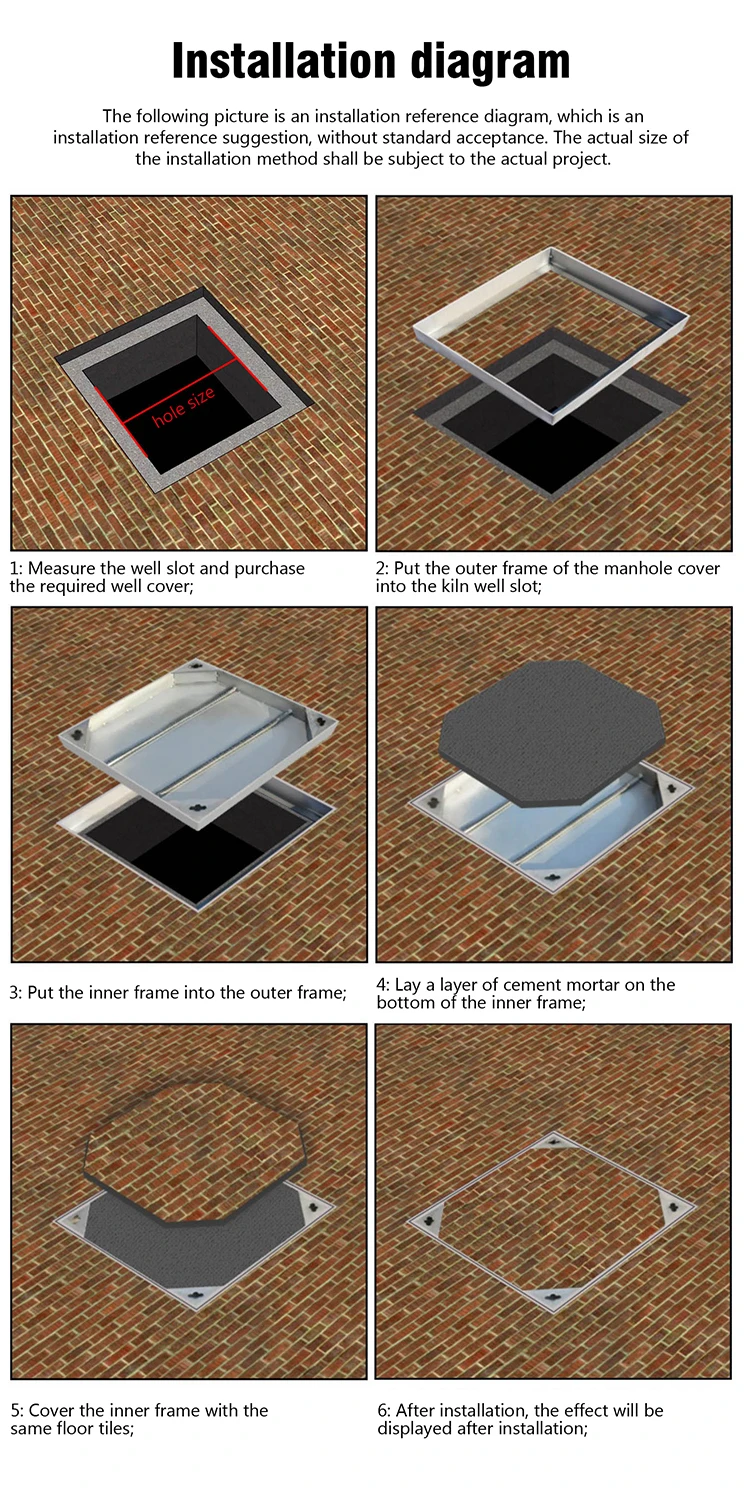 Installation diagram

The following picture is an installation reference diagram, which is an installation reference suggestion, without standard acceptance. The actual size of the installation method shall be subject to the actual project.

hole size

1: Measure the well slot and purchase the required well cover;

2: Put the outer frame of the manhole cover into the kiln well slot;

3: Put the inner frame into the outer frame;

4: Lay a layer of cement mortar on the bottom of the inner frame;

5: Cover the inner frame with the same floor tiles;

6: After installation, the effect will be displayed after installation;