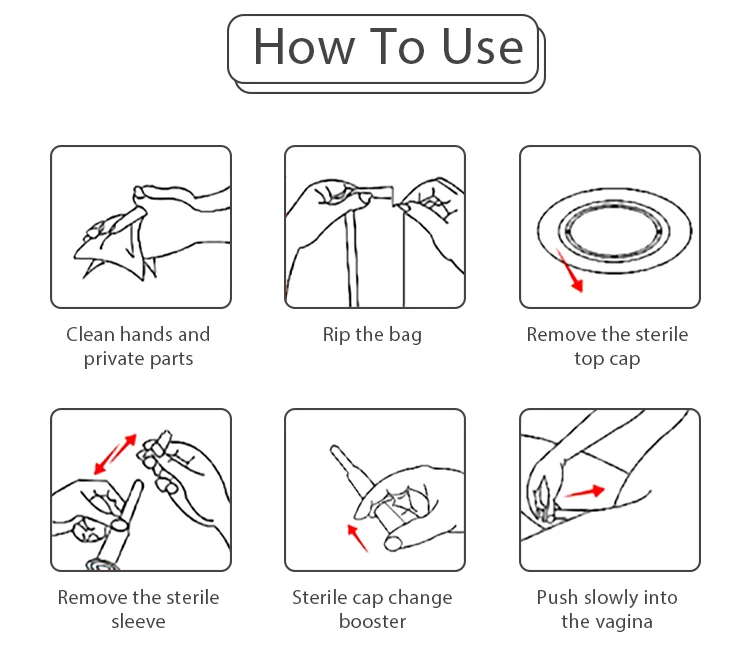 How To Use

Clean hands and private parts

Rip the bag

Remove the sterile top cap

Remove the sterile sleeve

Sterile cap change booster

Push slowly into the vagina