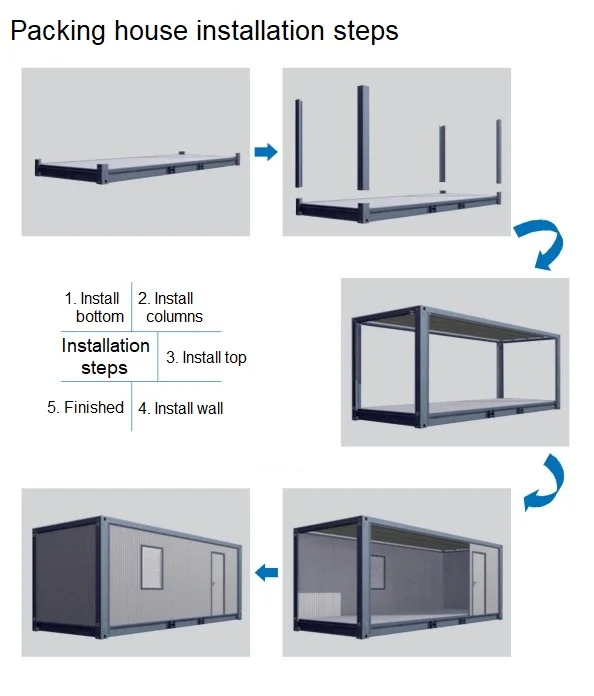 Packing house installation steps

1. Install bottom

2. Install columns

Installation steps

3. Install top

5. Finished

4. Install wall