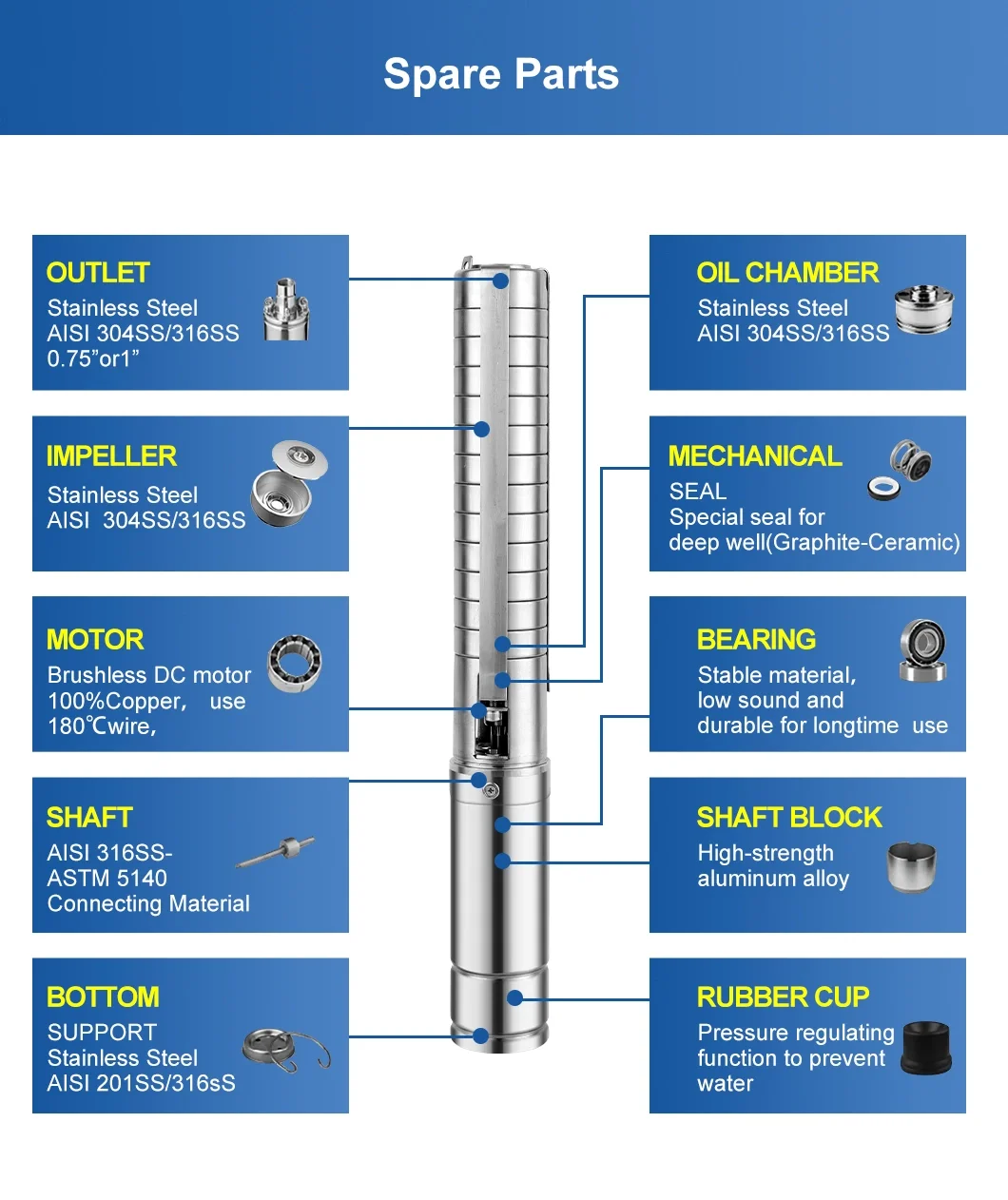 Spare Parts

OUTLET
Stainless Steel
AISI 304SS/316SS
0.75”or1”

IMPELLER
Stainless Steel
AISI 304SS/316SS

MOTOR
Brushless DC motor
100%Copper, use
180℃wire,

SHAFT
AISI 316SS-
ASTM 5140
Connecting Material

BOTTOM
SUPPORT
Stainless Steel
AISI 201SS/316sS

OIL CHAMBER
Stainless Steel
AISI 304SS/316SS

MECHANICAL
SEAL
Special seal for
deep well(Graphite-Ceramic)

BEARING
Stable material,
low sound and
durable for longtime use

SHAFT BLOCK
High-strength
aluminum alloy

RUBBER CUP
Pressure regulating
function to prevent
water