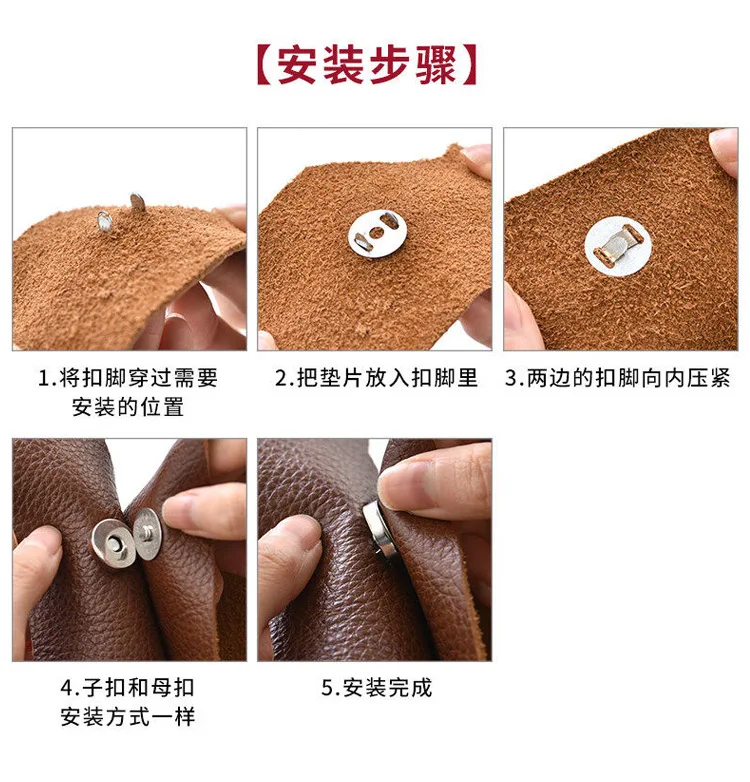 【安装步骤】

1.将扣脚穿过需要安装的位置

2.把垫片放入扣脚里

3.两边的扣脚向内压紧

4.子扣和母扣安装方式一样

5.安装完成