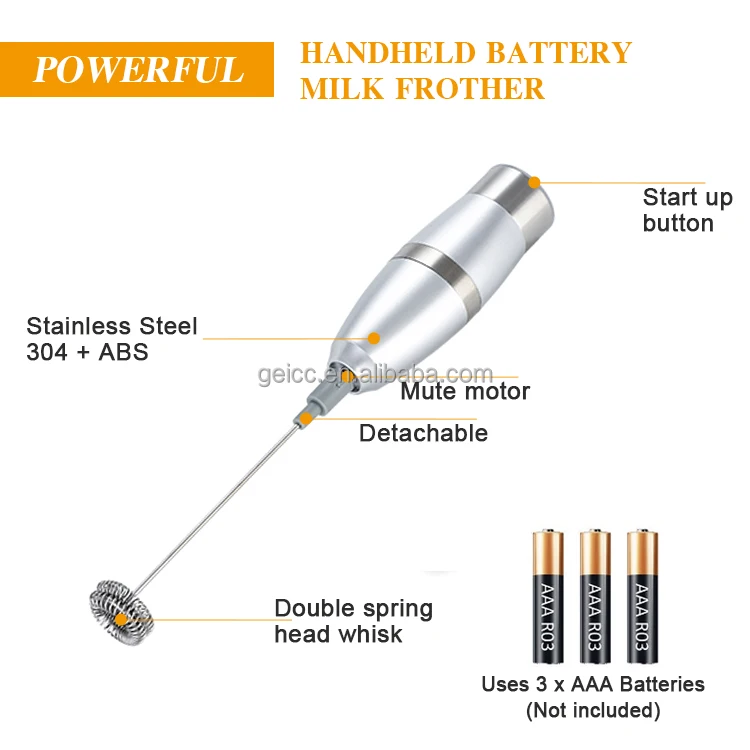 POWERFUL HANDHELD BATTERY MILK FROTHER

Start up button

Stainless Steel 304 + ABS

geicc.en.alibaba.com

Mute motor

Detachable

Double spring head whisk

AAA R03

AAA R03

AAA R03

Uses 3 x AAA Batteries (Not included)