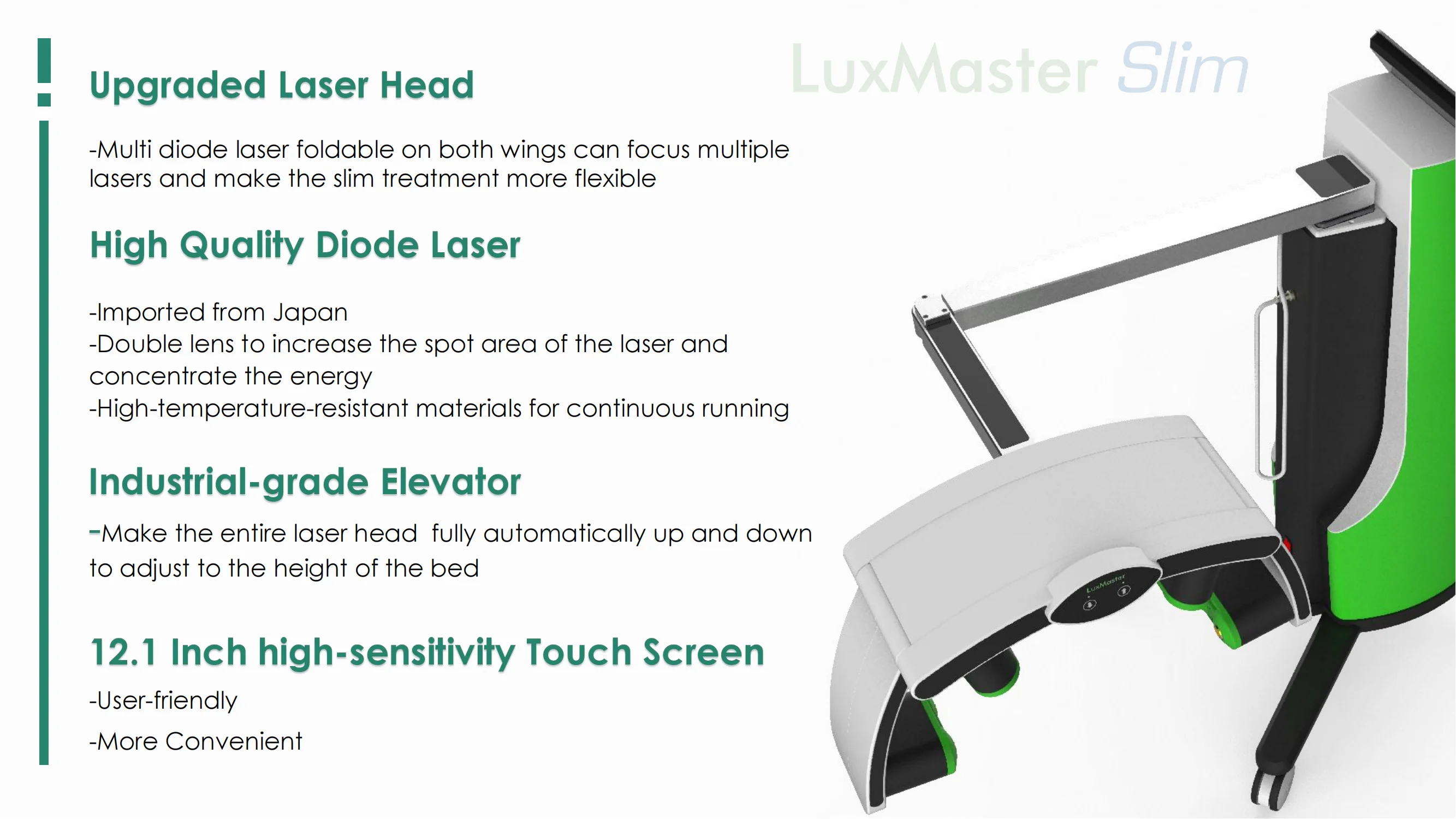 LuxMaster Slim

Upgraded Laser Head

-Multi diode laser foldable on both wings can focus multiple lasers and make the slim treatment more flexible

High Quality Diode Laser

-Imported from Japan
-Double lens to increase the spot area of the laser and concentrate the energy
-High-temperature-resistant materials for continuous running

Industrial-grade Elevator

-Make the entire laser head fully automatically up and down to adjust to the height of the bed

12.1 Inch high-sensitivity Touch Screen

-User-friendly

-More Convenient

LuxMaster