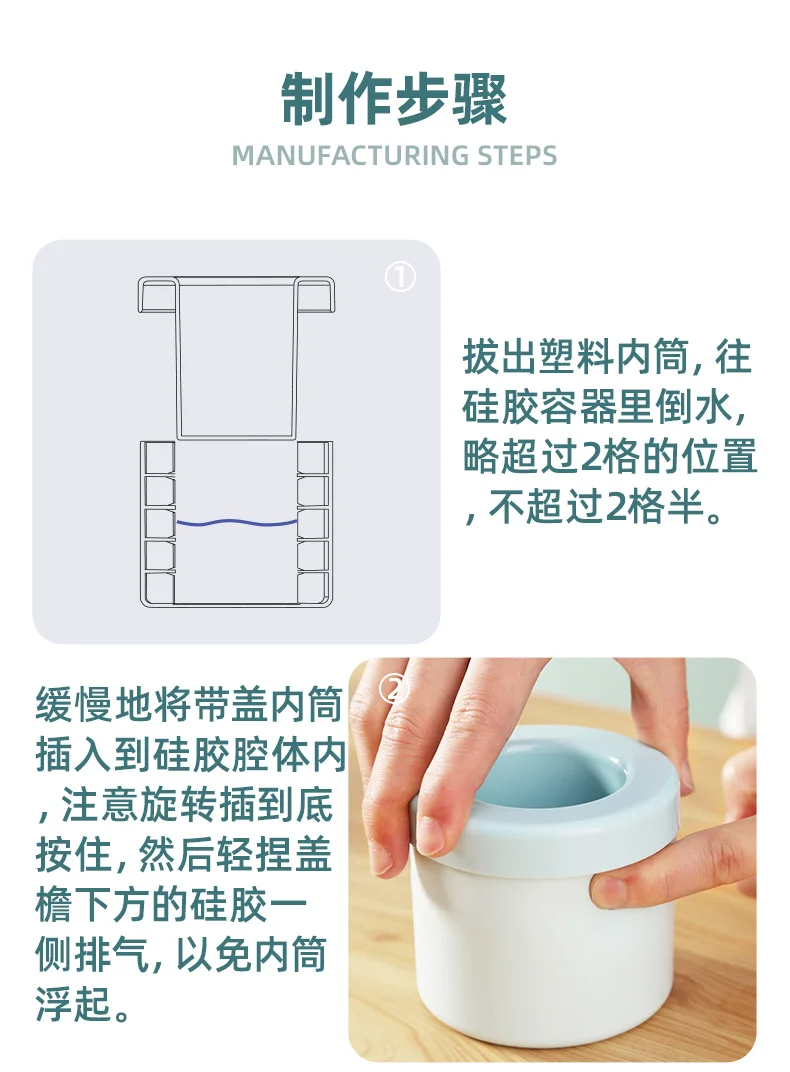 制作步骤
MANUFACTURING STEPS

①

拔出塑料内筒，往硅胶容器里倒水，略超过2格的位置，不超过2格半。

②

缓慢地将带盖内筒插入到硅胶腔体内，注意旋转插到底按住，然后轻捏盖檐下方的硅胶一侧排气，以免内筒浮起。