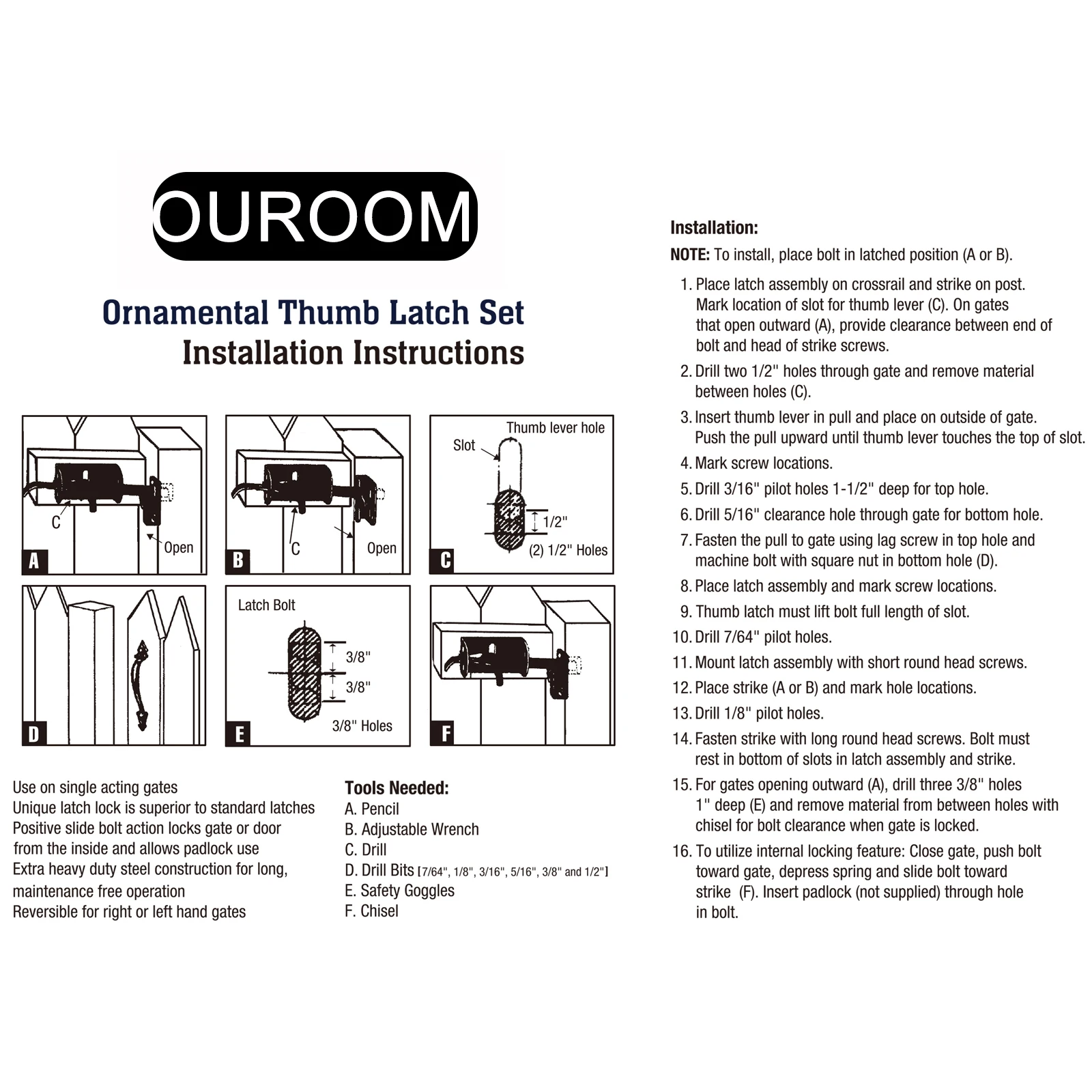 OUROOM

Ornamental Thumb Latch Set
Installation Instructions

C
Open
A

C
Open
B

Thumb lever hole
Slot
1/2"
(2) 1/2" Holes
C

D

Latch Bolt
3/8"
3/8"
3/8" Holes
E

F

Use on single acting gates
Unique latch lock is superior to standard latches
Positive slide bolt action locks gate or door from the inside and allows padlock use
Extra heavy duty steel construction for long, maintenance free operation
Reversible for right or left hand gates

Tools Needed:
A. Pencil
B. Adjustable Wrench
C. Drill
D. Drill Bits [7/64", 1/8", 3/16", 5/16", 3/8" and 1/2"]
E. Safety Goggles
F. Chisel

Installation:
NOTE: To install, place bolt in latched position (A or B).

1. Place latch assembly on crossrail and strike on post. Mark location of slot for thumb lever (C). On gates that open outward (A), provide clearance between end of bolt and head of strike screws.
2. Drill two 1/2" holes through gate and remove material between holes (C).
3. Insert thumb lever in pull and place on outside of gate. Push the pull upward until thumb lever touches the top of slot.
4. Mark screw locations.
5. Drill 3/16" pilot holes 1-1/2" deep for top hole.
6. Drill 5/16" clearance hole through gate for bottom hole.
7. Fasten the pull to gate using lag screw in top hole and machine bolt with square nut in bottom hole (D).
8. Place latch assembly and mark screw locations.
9. Thumb latch must lift bolt full length of slot.
10. Drill 7/64" pilot holes.
11. Mount latch assembly with short round head screws.
12. Place strike (A or B) and mark hole locations.
13. Drill 1/8" pilot holes.
14. Fasten strike with long round head screws. Bolt must rest in bottom of slots in latch assembly and strike.
15. For gates opening outward (A), drill three 3/8" holes 1" deep (E) and remove material from between holes with chisel for bolt clearance when gate is locked.
16. To utilize internal locking feature: Close gate, push bolt toward gate, depress spring and slide bolt toward strike (F). Insert padlock (not supplied) through hole in bolt.