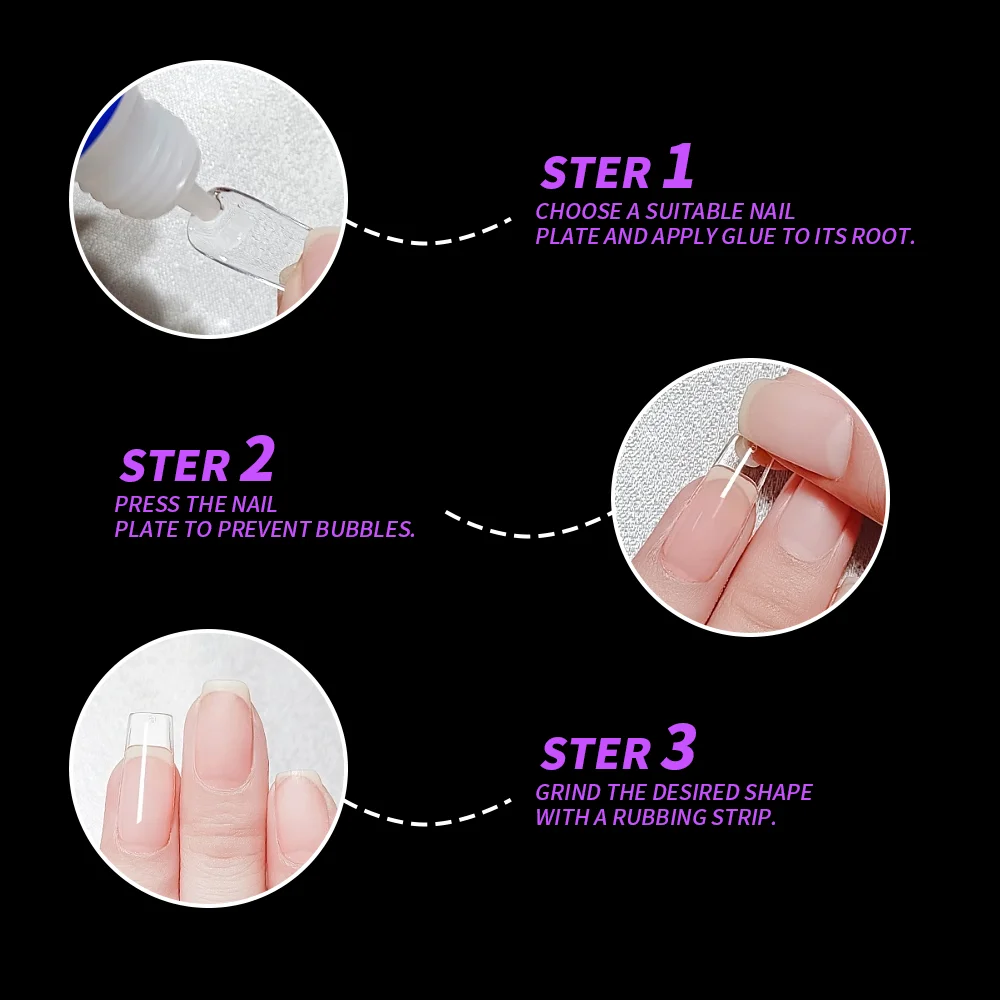 STER 1
CHOOSE A SUITABLE NAIL PLATE AND APPLY GLUE TO ITS ROOT.

STER 2
PRESS THE NAIL PLATE TO PREVENT BUBBLES.

STER 3
GRIND THE DESIRED SHAPE WITH A RUBBING STRIP.