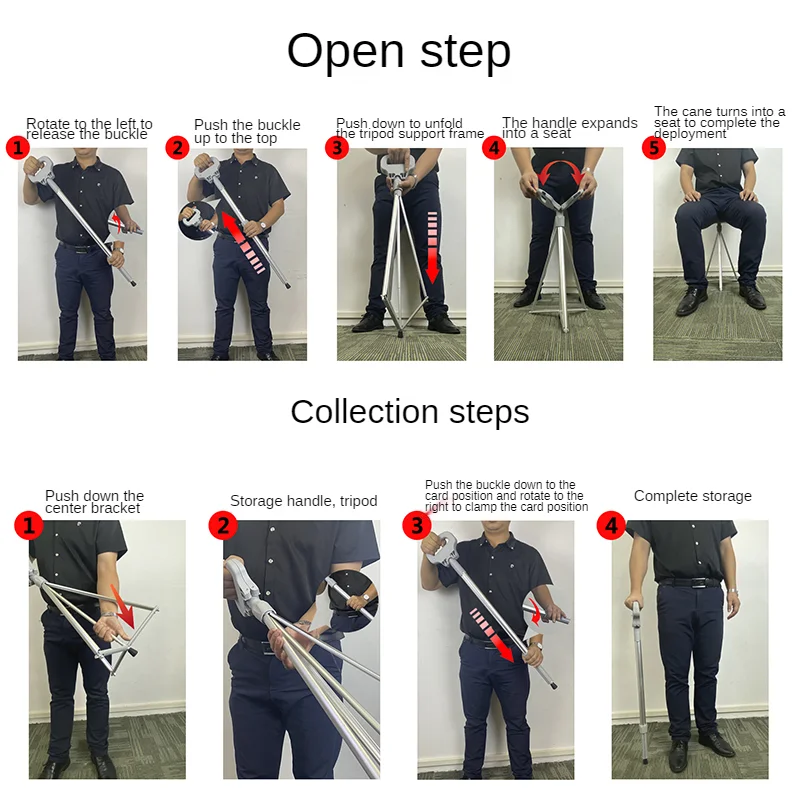 Open step

1 Rotate to the left to release the buckle

2 Push the buckle up to the top

3 Push down to unfold the tripod support frame

4 The handle expands into a seat

5 The cane turns into a seat to complete the deployment

Collection steps

1 Push down the center bracket

2 Storage handle, tripod

3 Push the buckle down to the card position and rotate to the right to clamp the card position

4 Complete storage