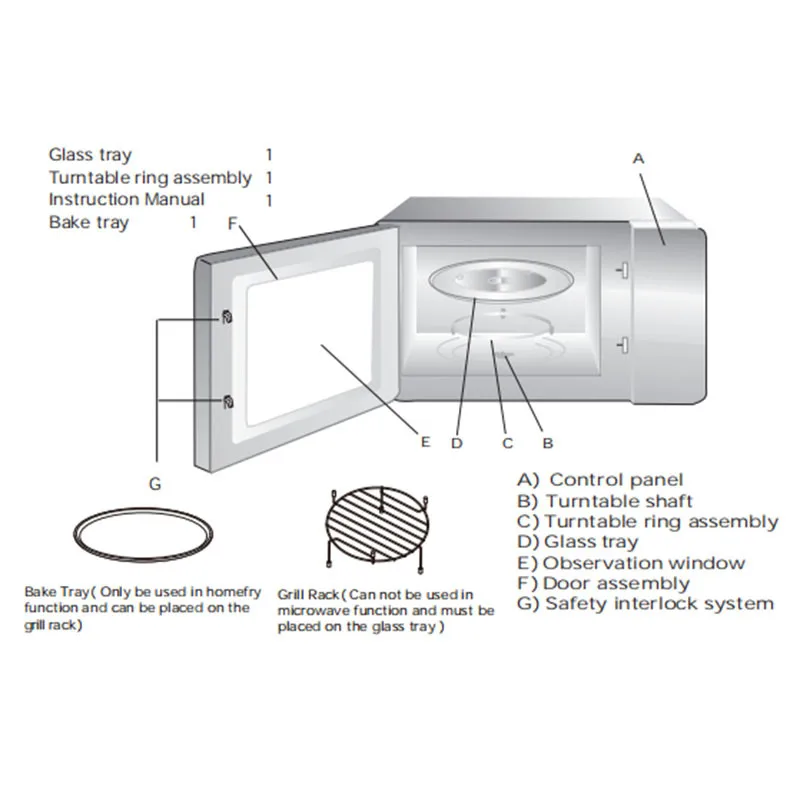 Glass tray 1
Turntable ring assembly 1
Instruction Manual 1
Bake tray 1

A

F

G

E D C B

A) Control panel
B) Turntable shaft
C) Turntable ring assembly
D) Glass tray
E) Observation window
F) Door assembly
G) Safety interlock system

Bake Tray( Only be used in homefry function and can be placed on the grill rack)

Grill Rack( Can not be used in microwave function and must be placed on the glass tray )