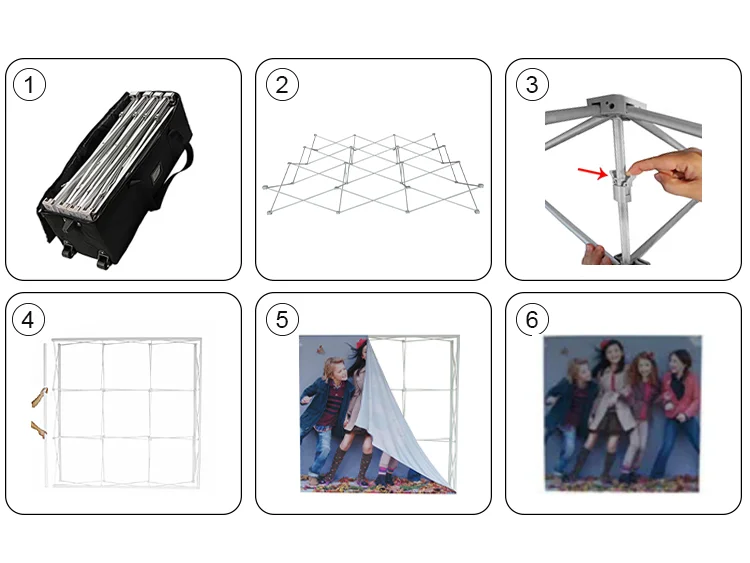 1

2

3

4

5

6