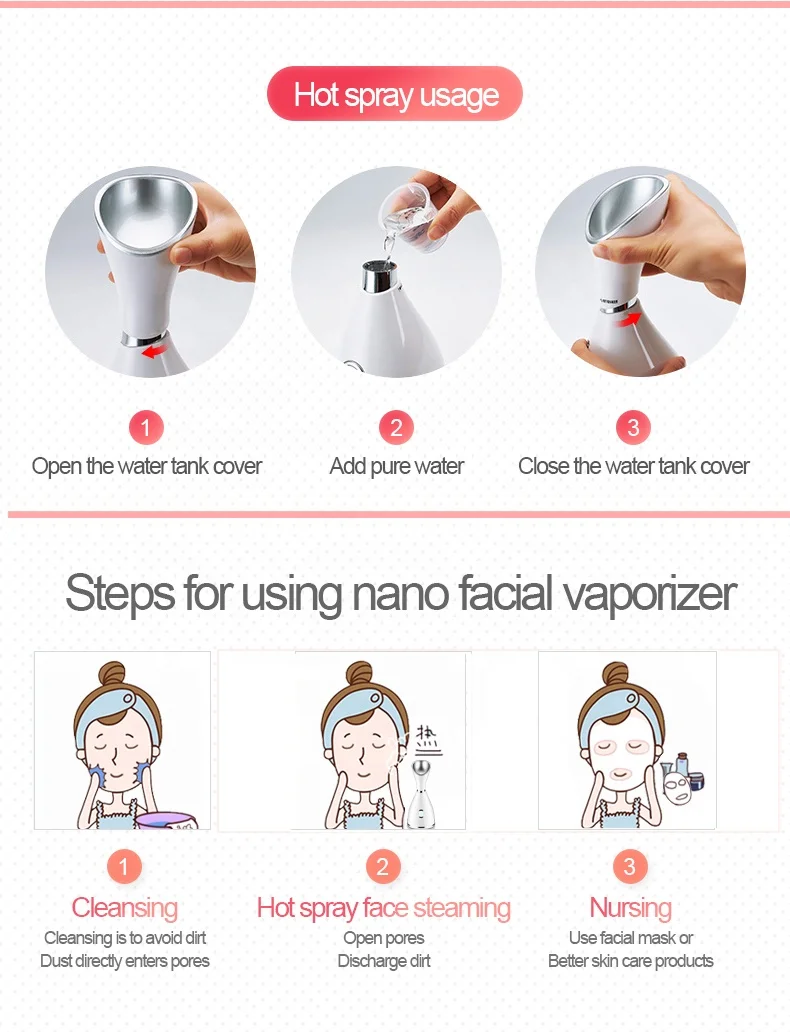 Hot spray usage

1
Open the water tank cover

2
Add pure water

3
Close the water tank cover

Steps for using nano facial vaporizer

热

1
Cleansing
Cleansing is to avoid dirt
Dust directly enters pores

2
Hot spray face steaming
Open pores
Discharge dirt

3
Nursing
Use facial mask or
Better skin care products