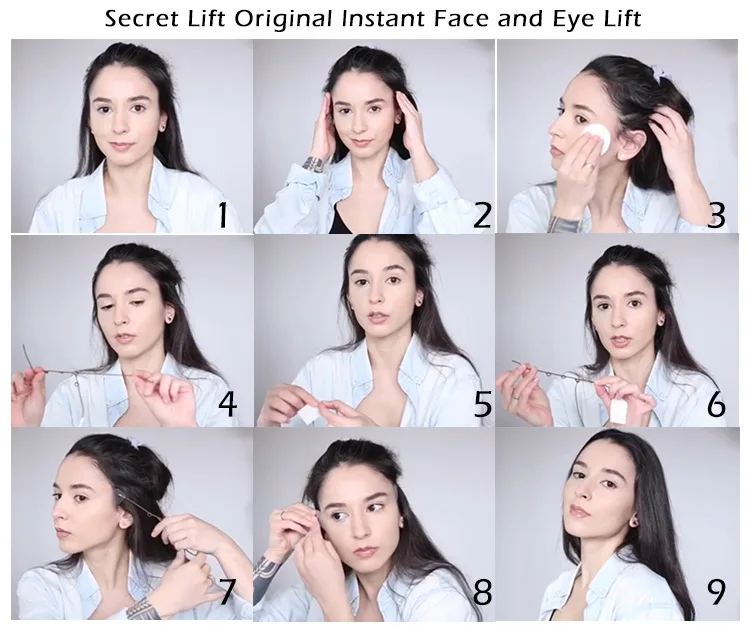 Secret Lift Original Instant Face and Eye Lift

1

2

3

4

5

6

7

8

9