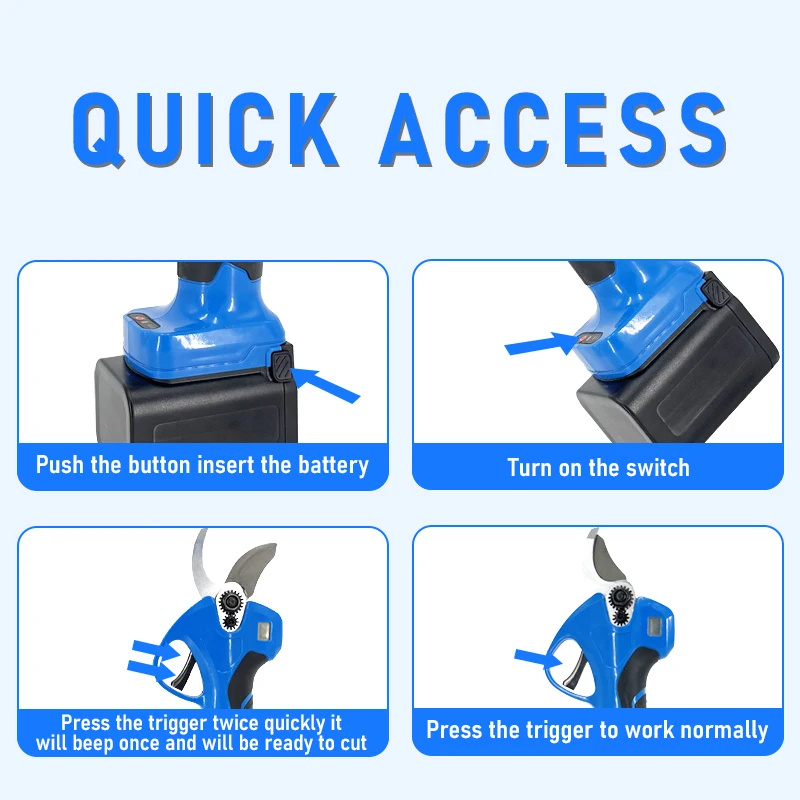 QUICK ACCESS

Push the button insert the battery

Turn on the switch

Press the trigger twice quickly it will beep once and will be ready to cut

Press the trigger to work normally