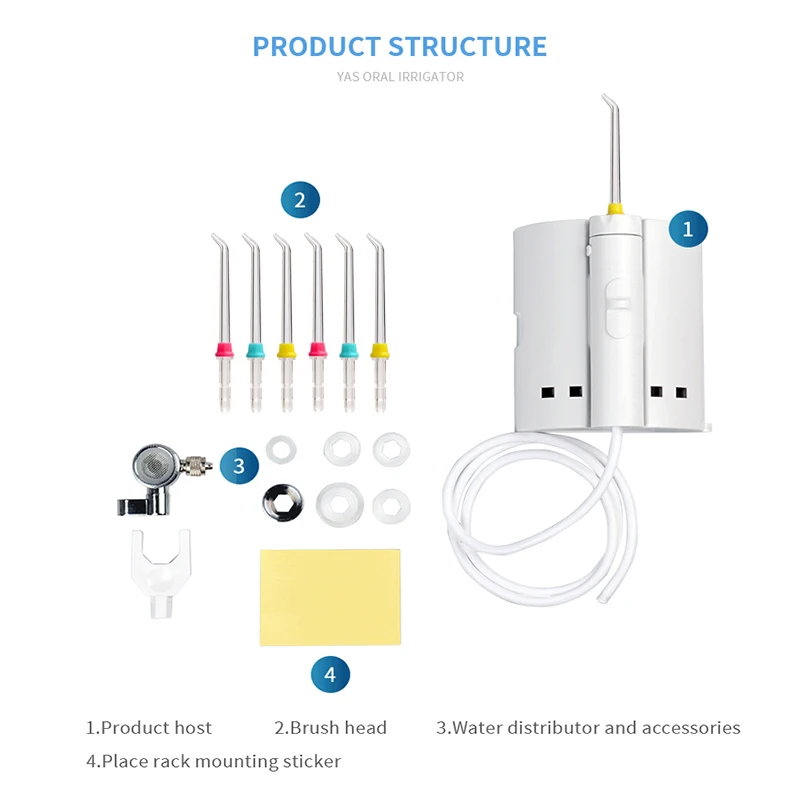 PRODUCT STRUCTURE

YAS ORAL IRRIGATOR

2

1

3

4

1.Product host 2.Brush head 3.Water distributor and accessories

4.Place rack mounting sticker