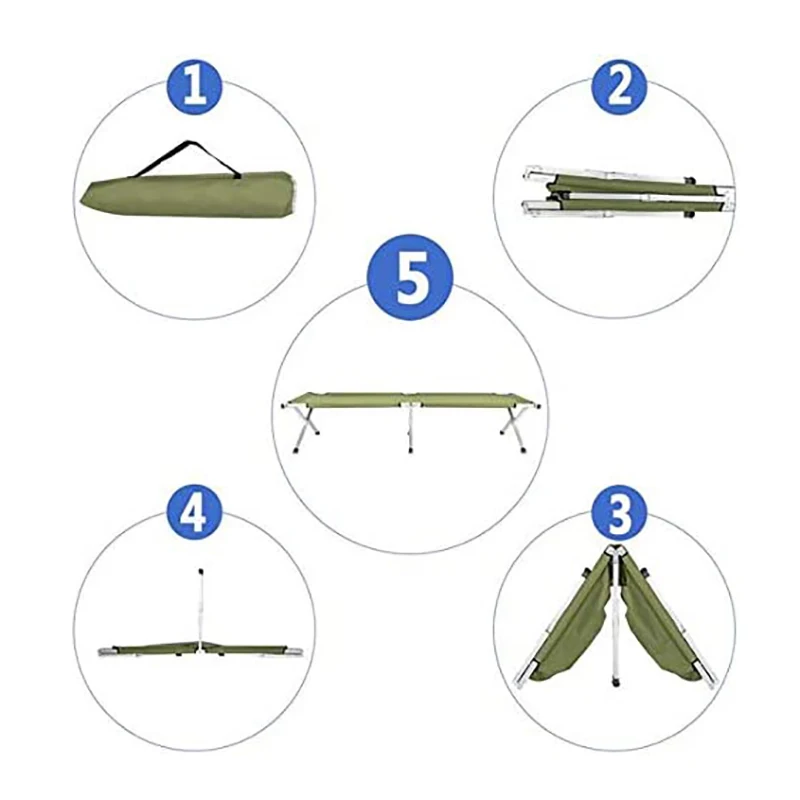 1

2

5

4

3