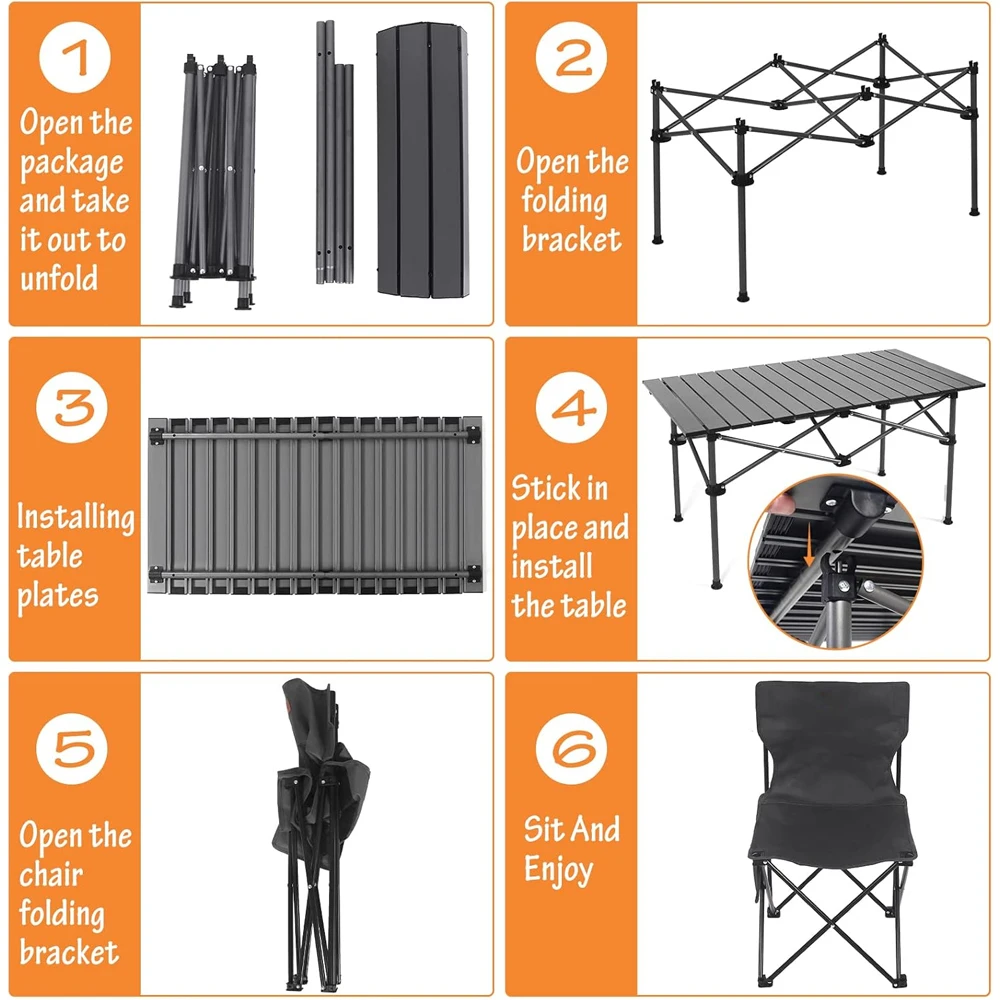 1
Open the package and take it out to unfold

2
Open the folding bracket

3
Installing table plates

4
Stick in place and install the table

5
Open the chair folding bracket

6
Sit And Enjoy