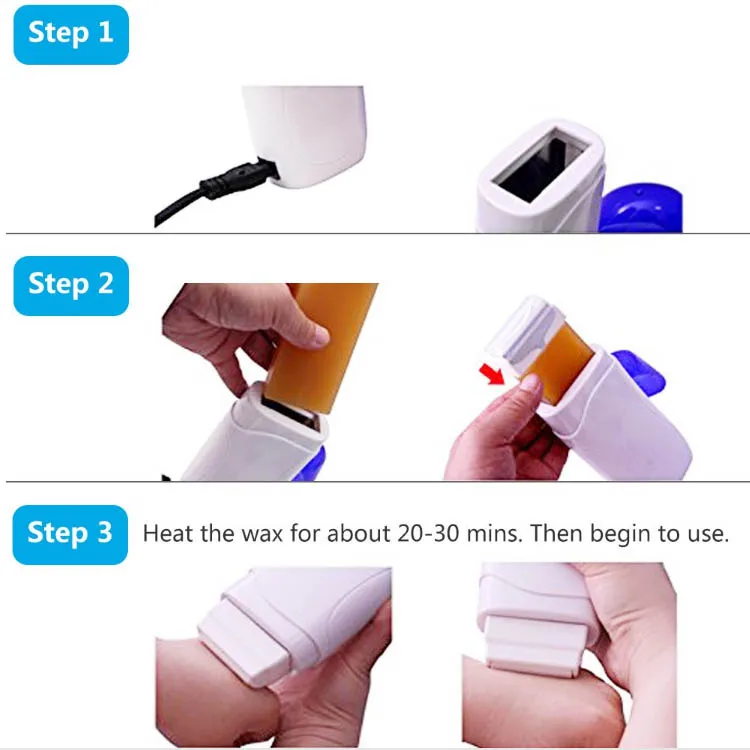 Step 1

Step 2

Step 3 Heat the wax for about 20-30 mins. Then begin to use.